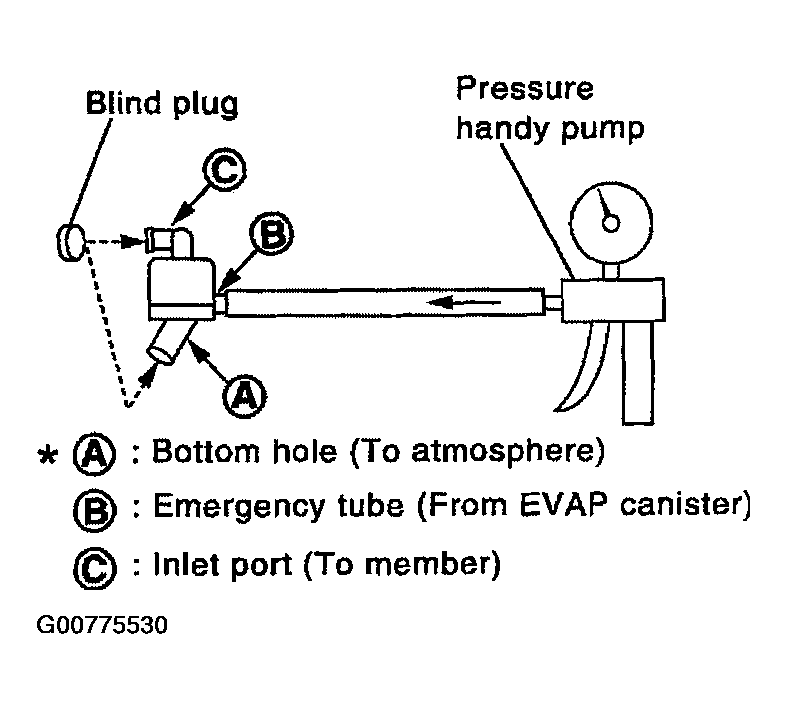 Blind plug

Pressure handy pump

C

B

A

* A : Bottom hole (To atmosphere)

B : Emergency tube (From EVAP canister)

C : Inlet port (To member)

G00775530