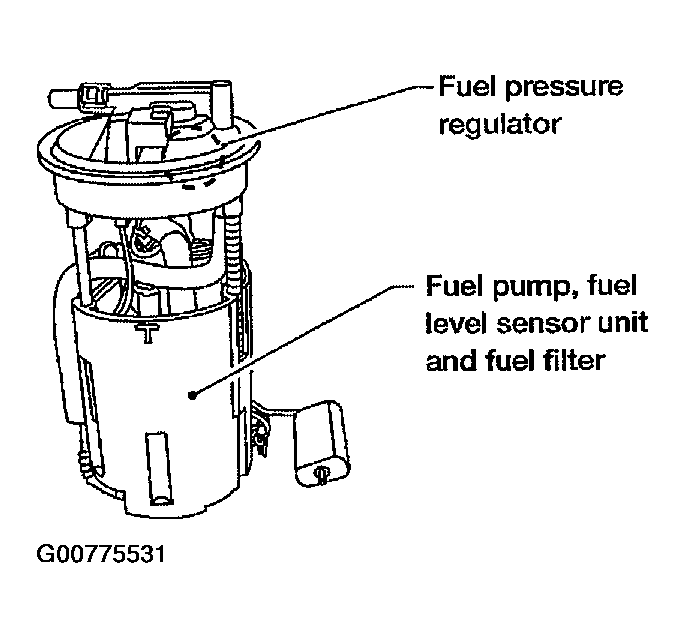 Fuel pressure regulator

Fuel pump, fuel level sensor unit and fuel filter

G00775531