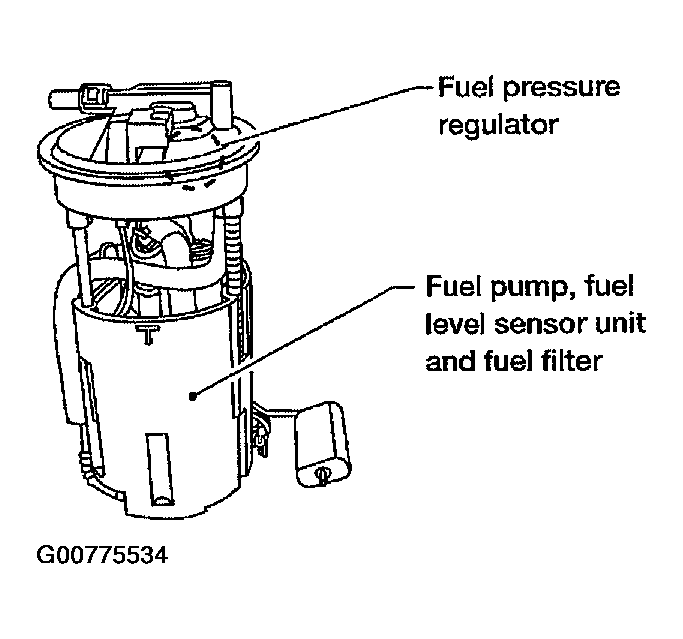 Fuel pressure regulator

Fuel pump, fuel level sensor unit and fuel filter

G00775534