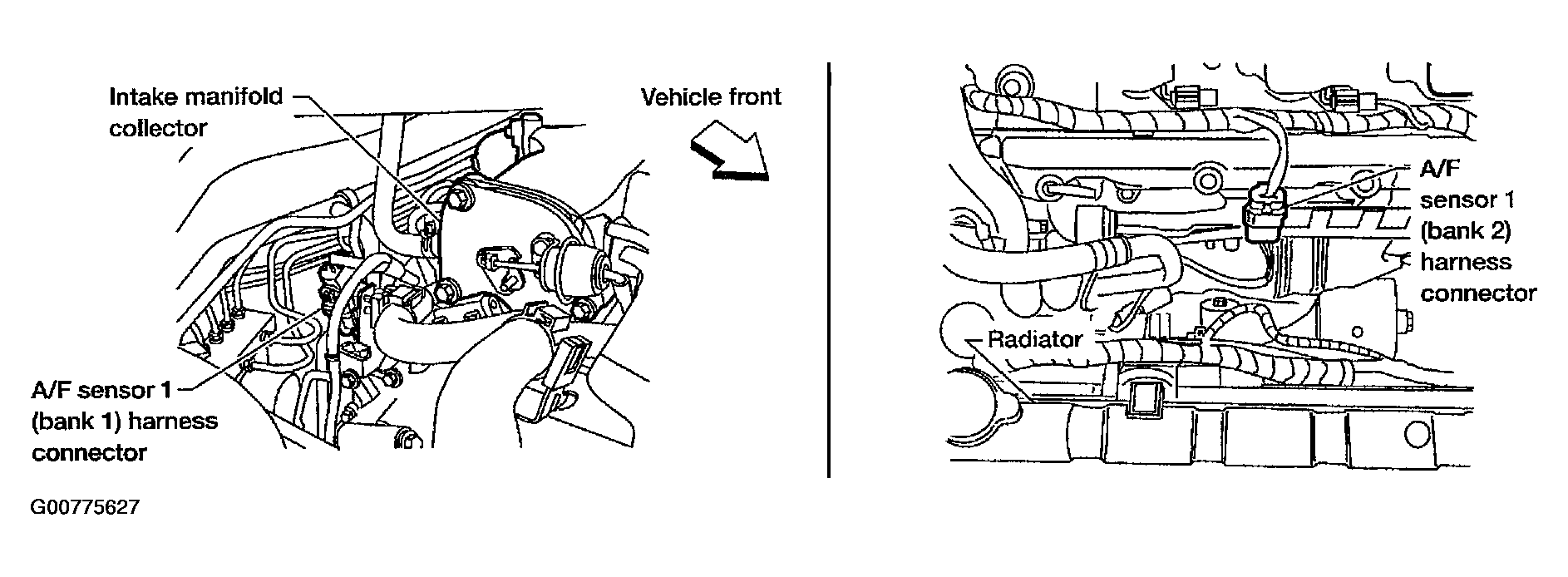 Intake manifold collector

Vehicle front

A/F sensor 1 (bank 1) harness connector

A/F sensor 1 (bank 2) harness connector

Radiator

G00775627