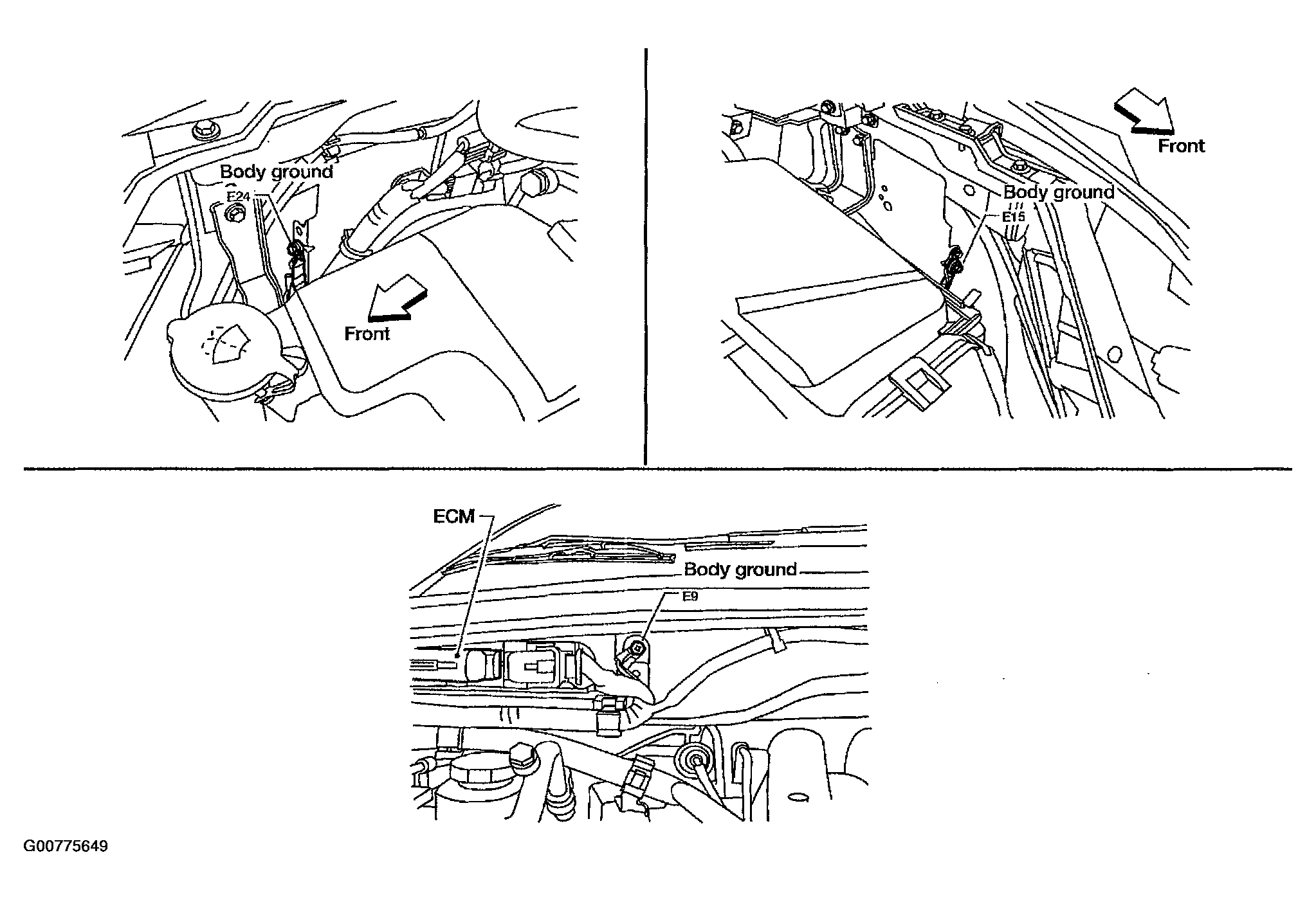 Body ground
E24
Front

Front
Body ground
E15

ECM
Body ground
E9

G00775649