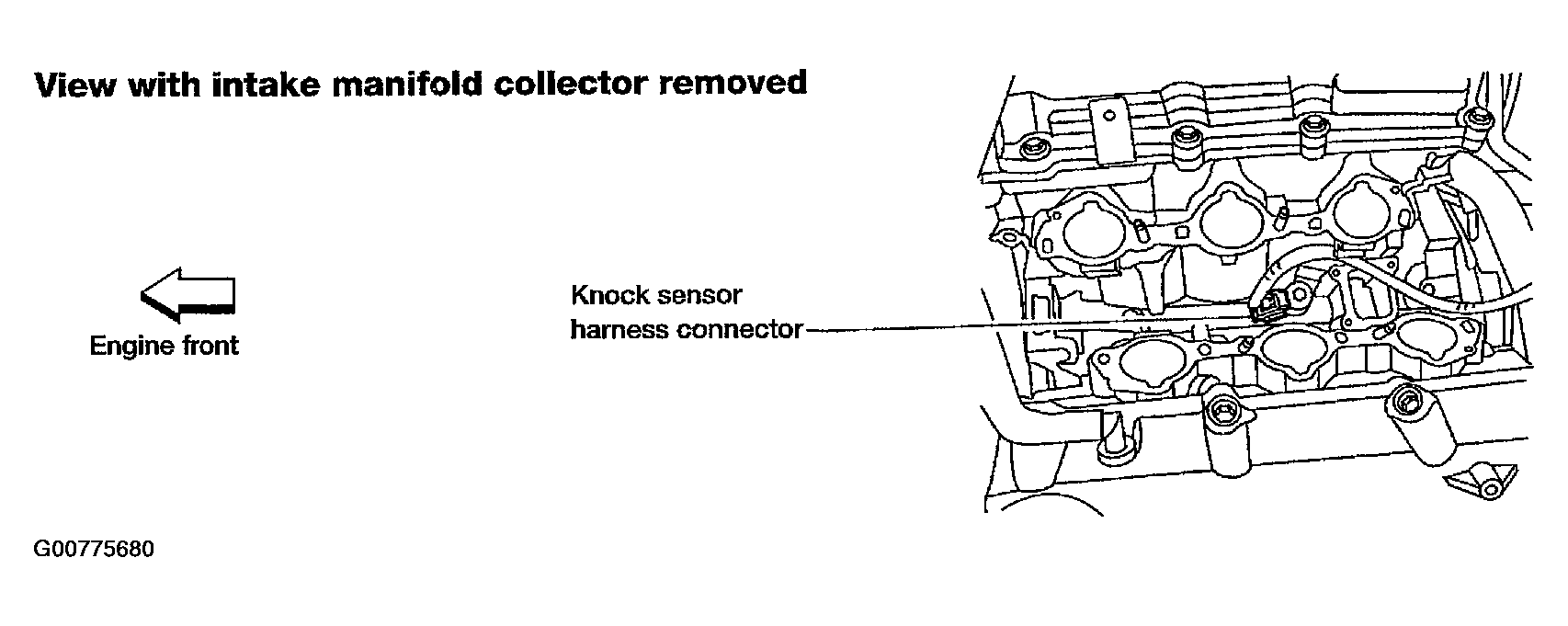 View with intake manifold collector removed

Engine front

Knock sensor
harness connector

G00775680