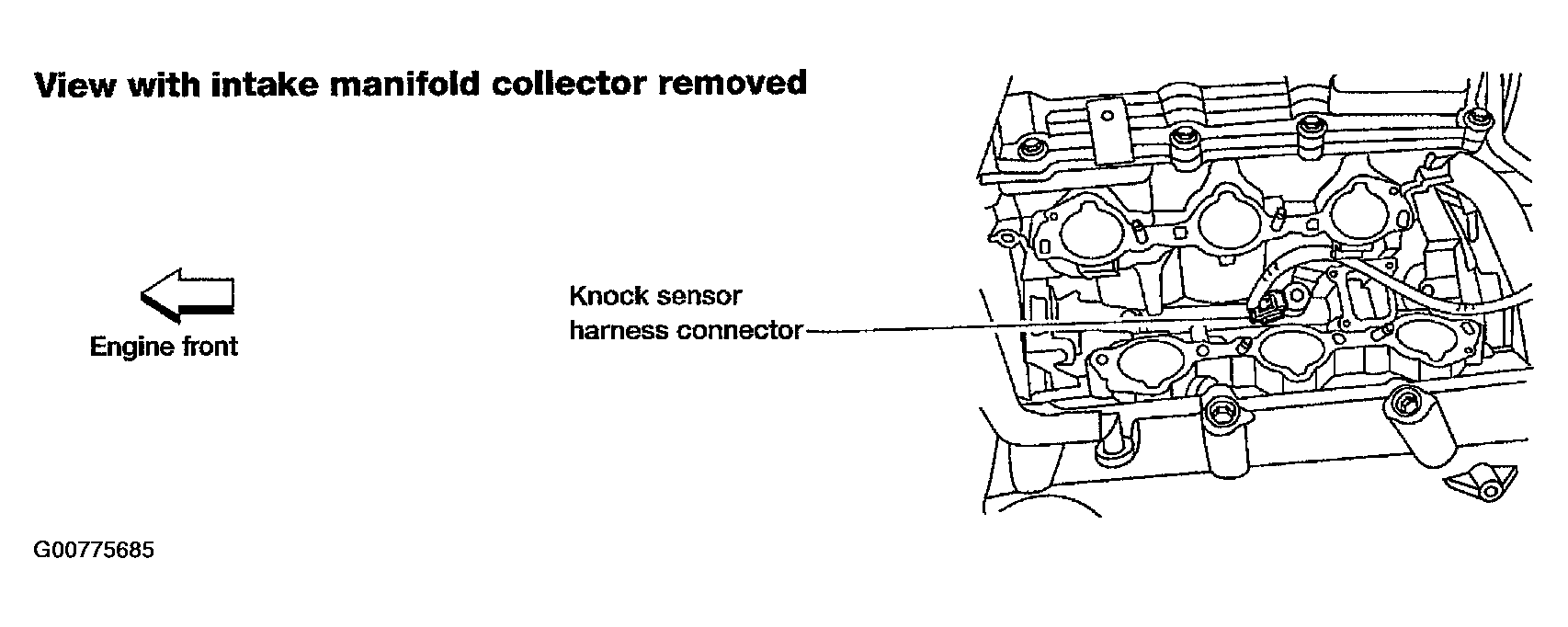 View with intake manifold collector removed

Engine front

Knock sensor harness connector

G00775685