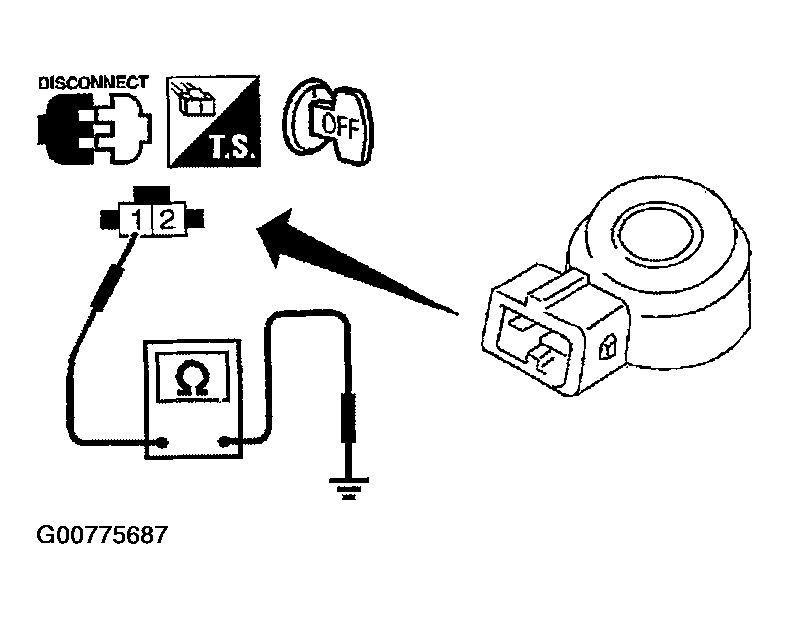 DISCONNECT

T.S.

OFF

1 2

Ω

G00775687