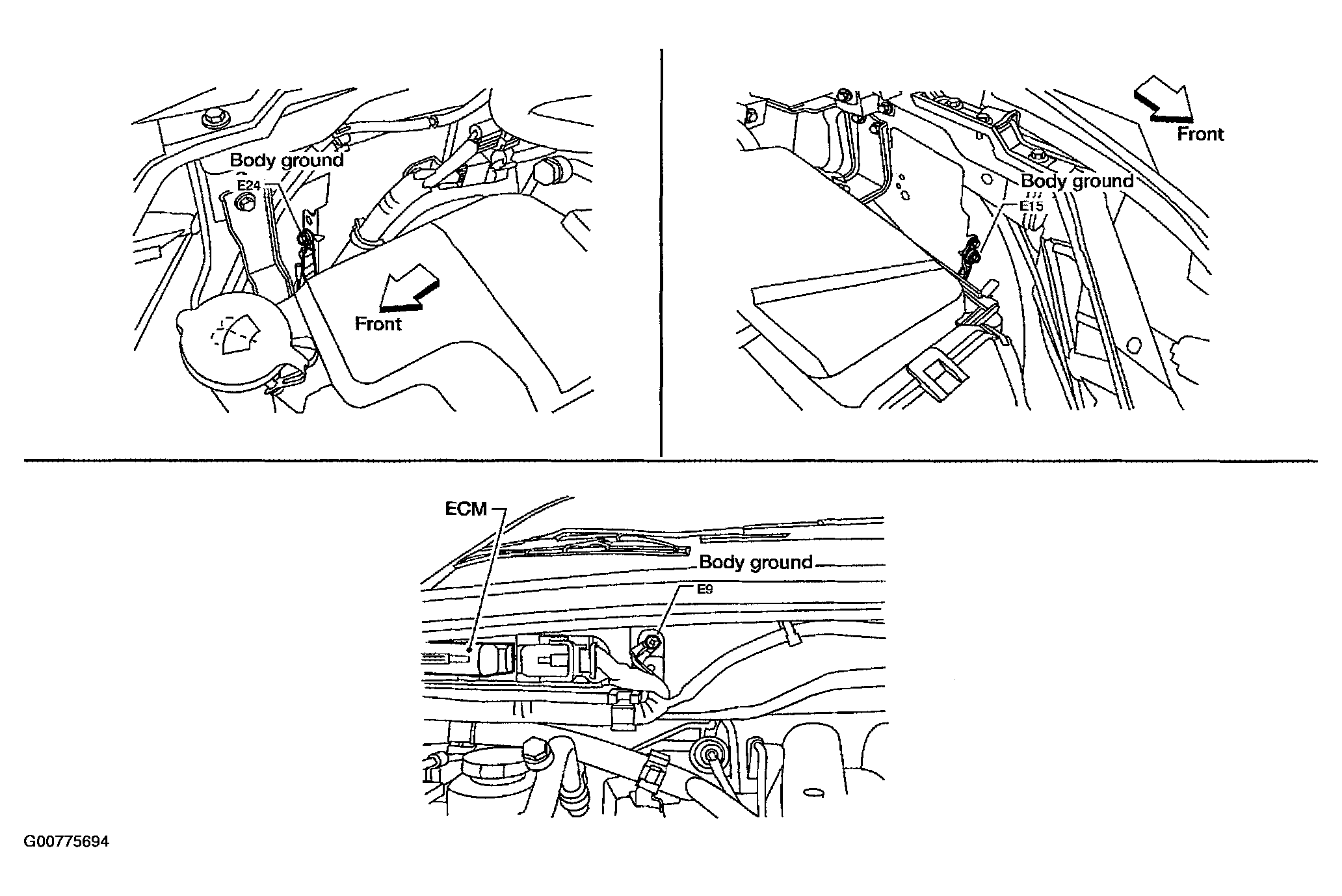 Body ground
E24
Front

Front
Body ground
E15

ECM
Body ground
E9

G00775694