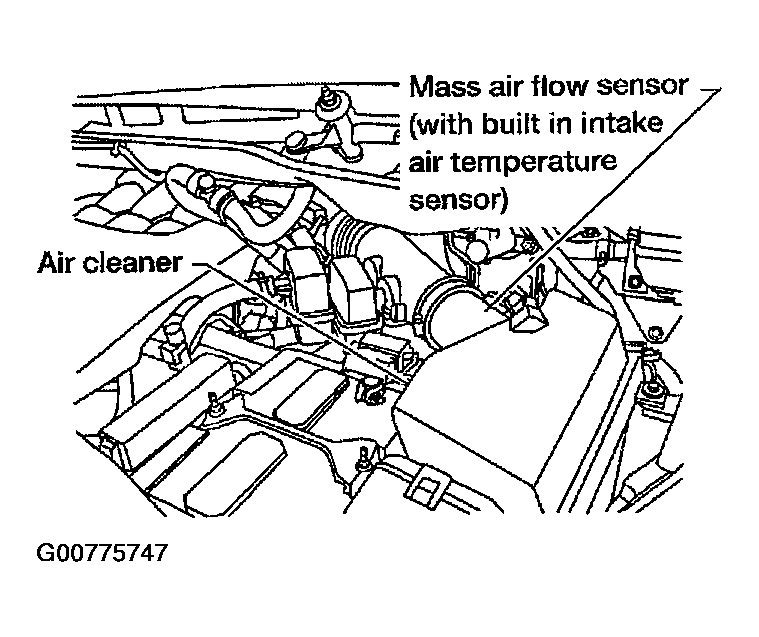 Mass air flow sensor (with built in intake air temperature sensor)

Air cleaner

G00775747