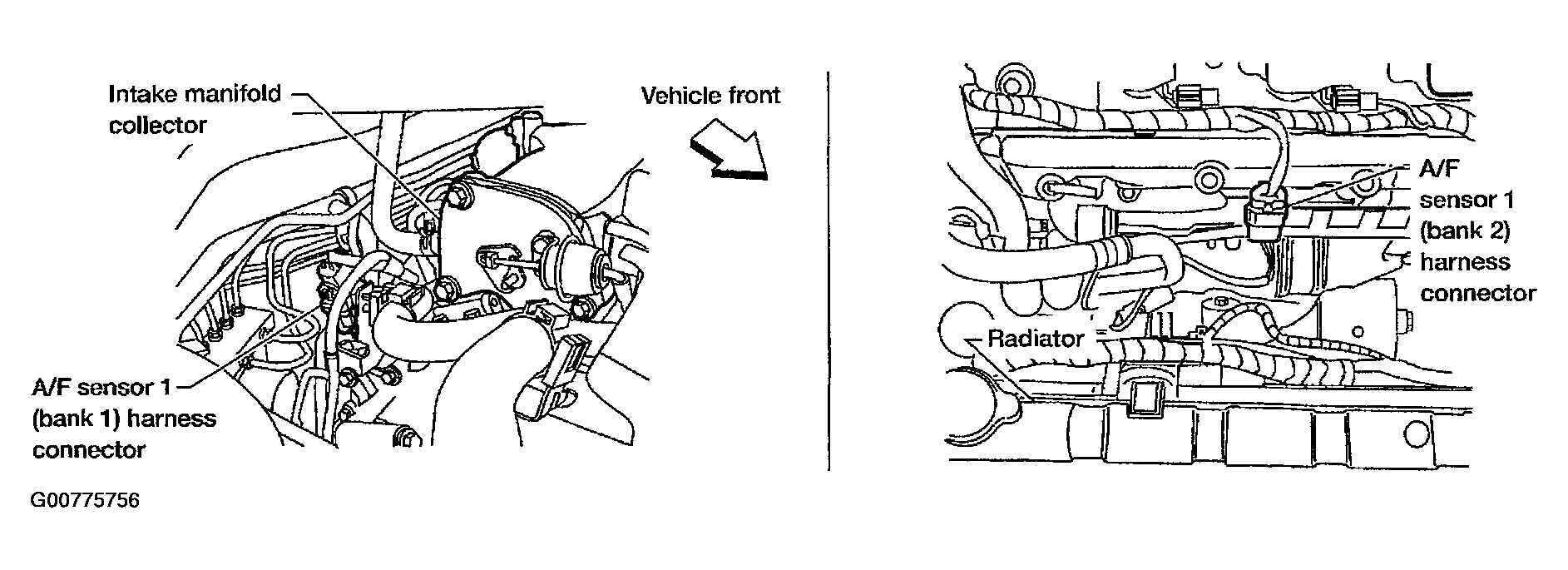 Intake manifold collector

Vehicle front

A/F sensor 1 (bank 1) harness connector

A/F sensor 1 (bank 2) harness connector

Radiator

G00775756