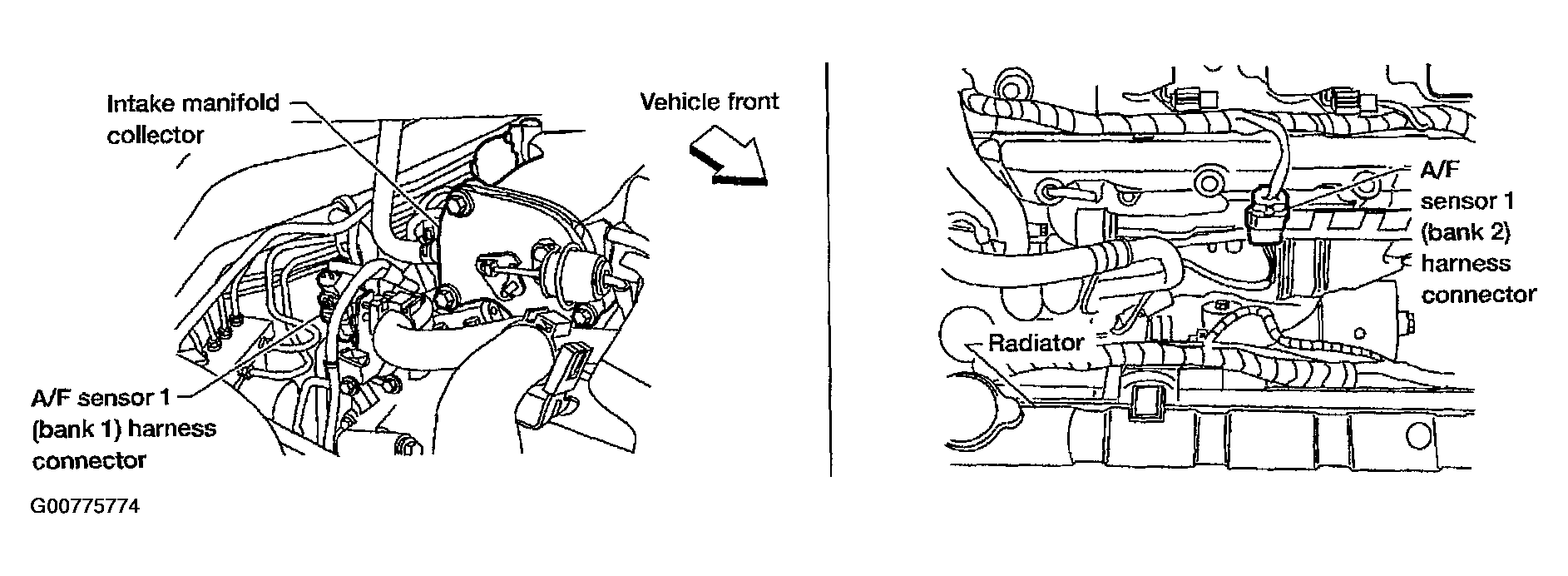 Intake manifold collector

Vehicle front

A/F sensor 1 (bank 1) harness connector

A/F sensor 1 (bank 2) harness connector

Radiator

G00775774