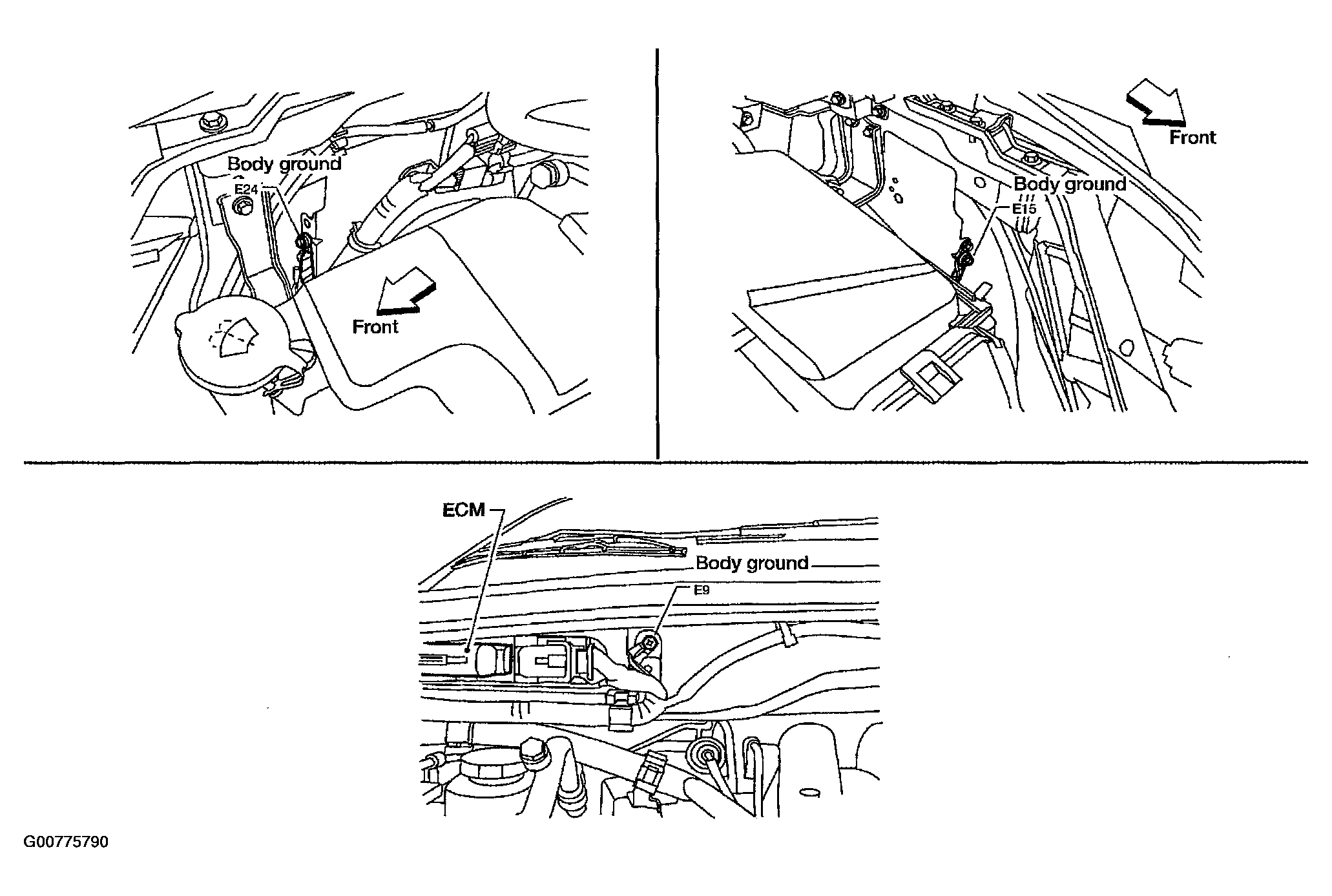 Body ground
E24
Front

Front
Body ground
E15

ECM
Body ground
E9

G00775790