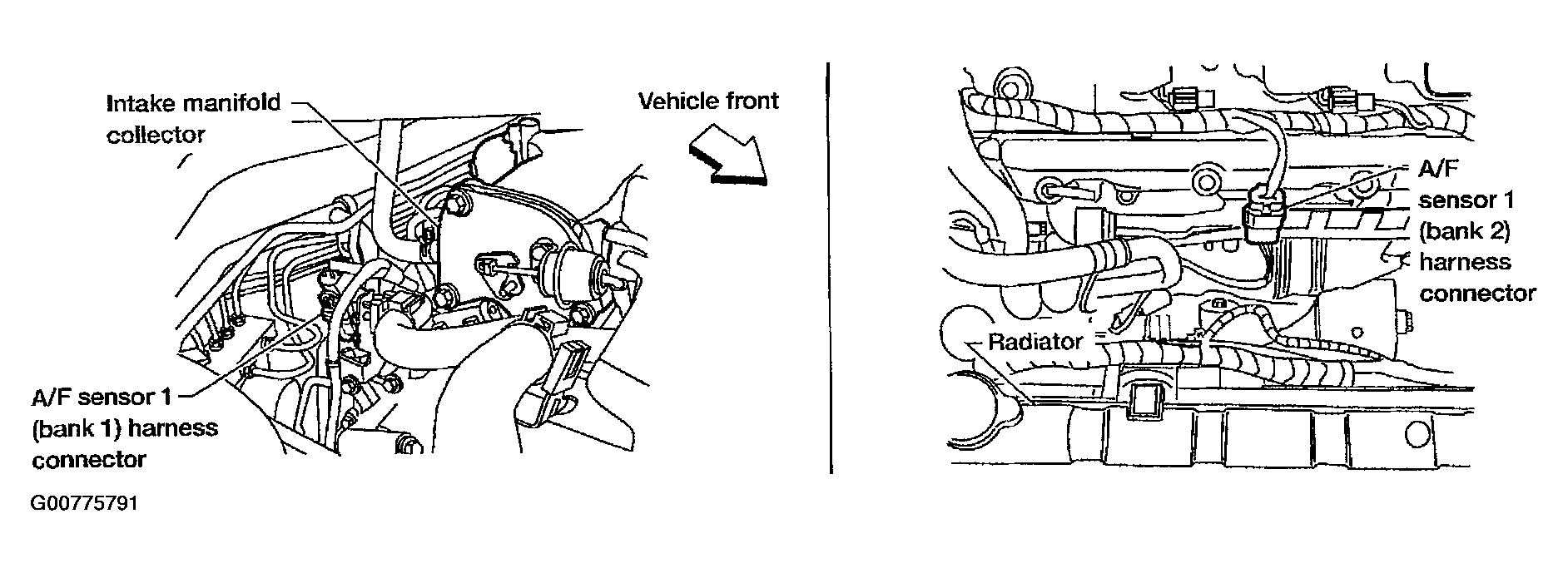 Intake manifold collector

Vehicle front

A/F sensor 1 (bank 1) harness connector

A/F sensor 1 (bank 2) harness connector

Radiator

G00775791