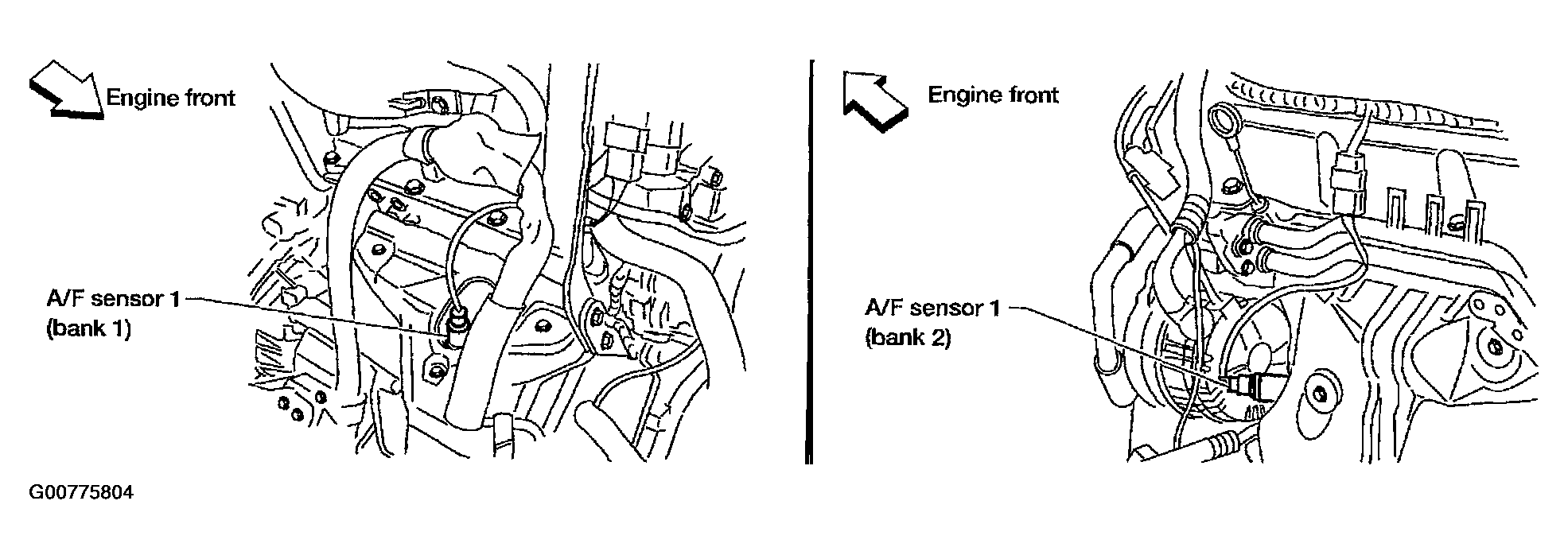 Engine front

A/F sensor 1
(bank 1)

Engine front

A/F sensor 1
(bank 2)

G00775804