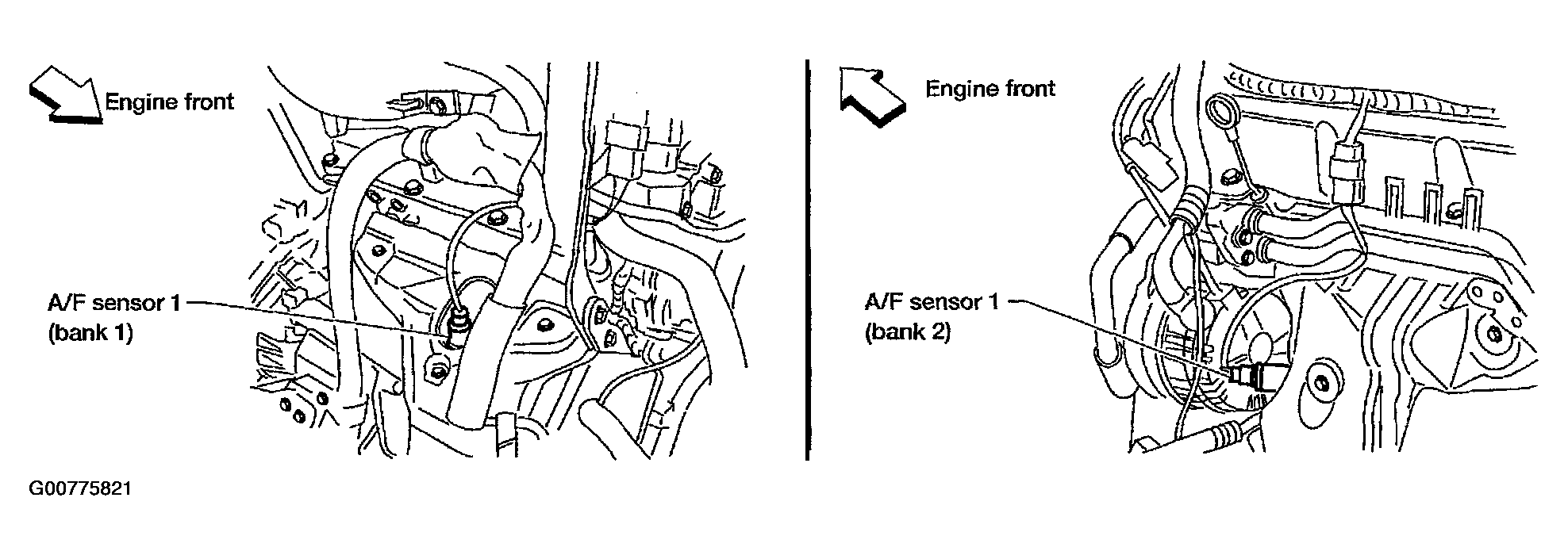 Engine front

A/F sensor 1
(bank 1)

Engine front

A/F sensor 1
(bank 2)

G00775821