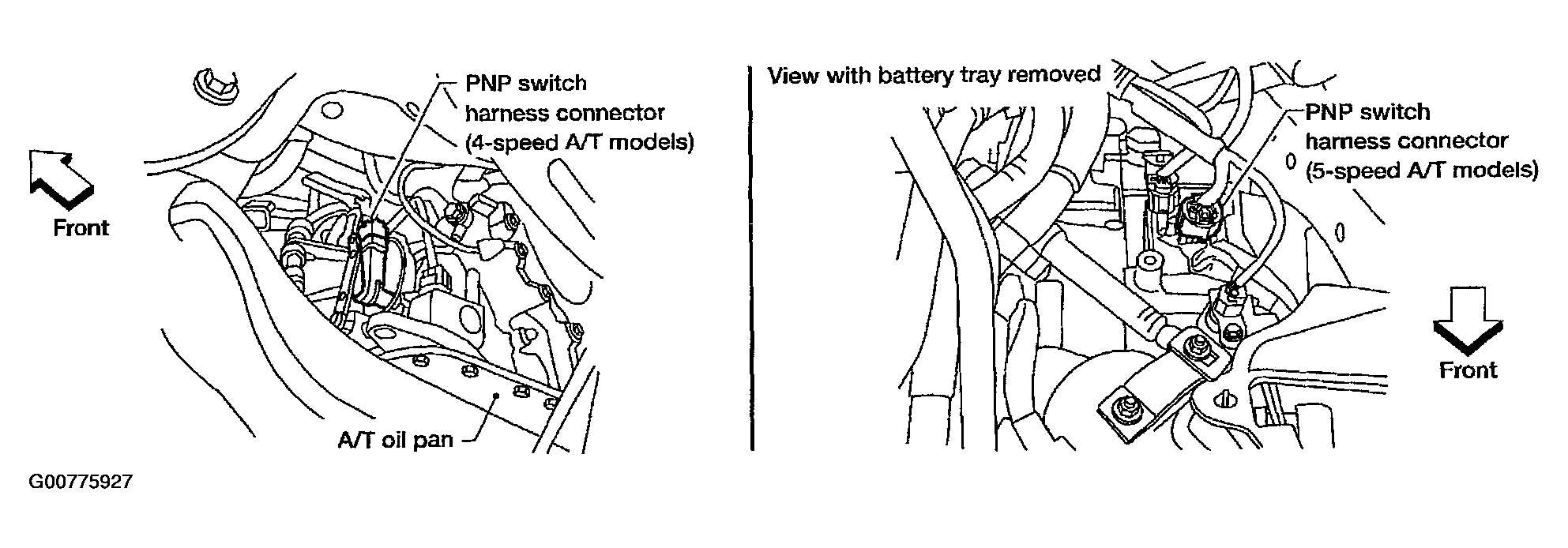 PNP switch harness connector (4-speed A/T models)

Front

A/T oil pan

View with battery tray removed

PNP switch harness connector (5-speed A/T models)

Front

G00775927