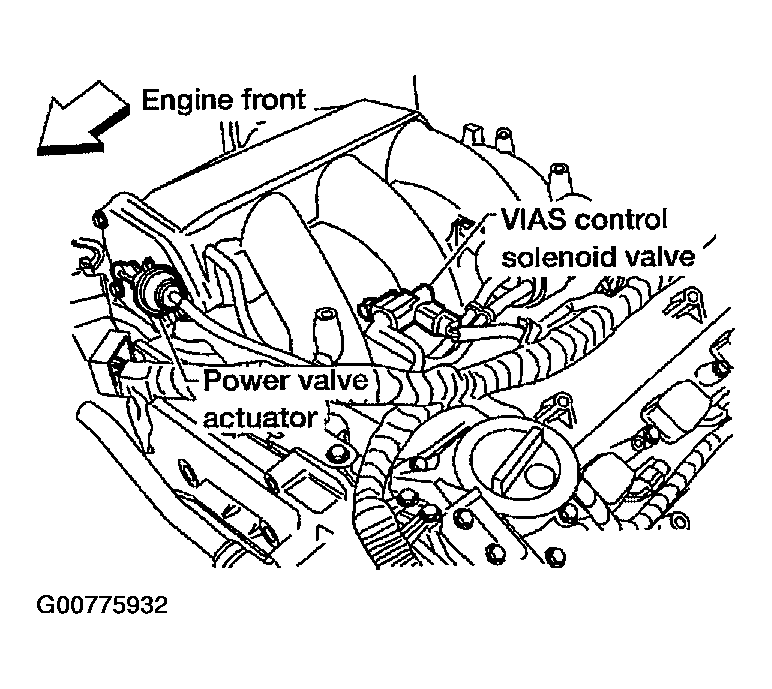 Engine front

VIAS control solenoid valve

Power valve actuator

G00775932