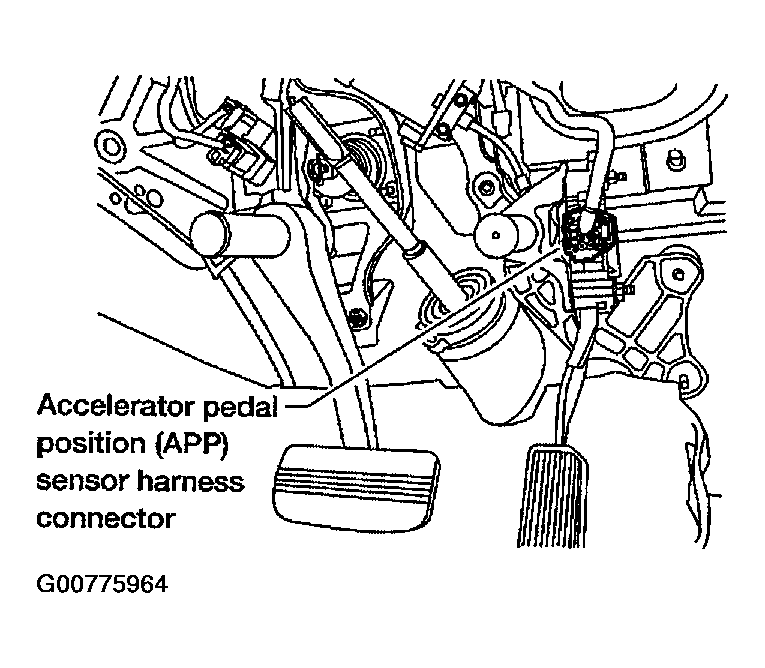 Accelerator pedal position (APP) sensor harness connector

G00775964