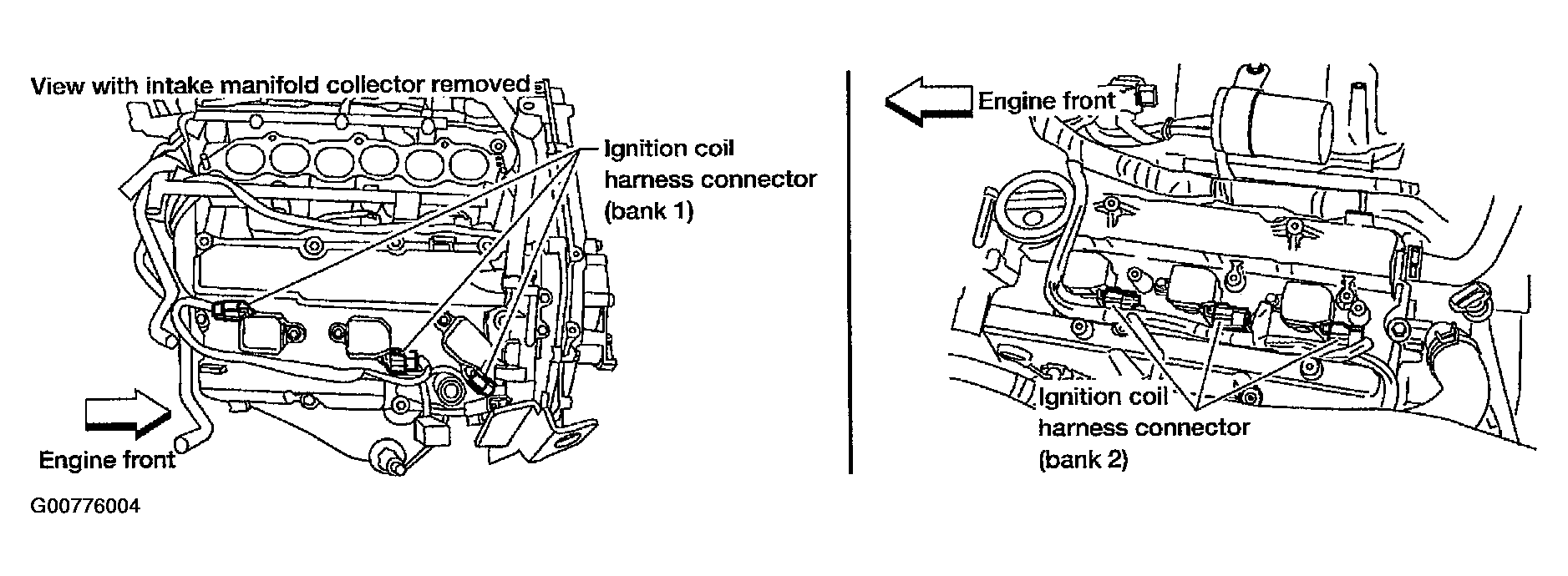 View with intake manifold collector removed

Ignition coil harness connector (bank 1)

Engine front

Engine front

Ignition coil harness connector (bank 2)

G00776004