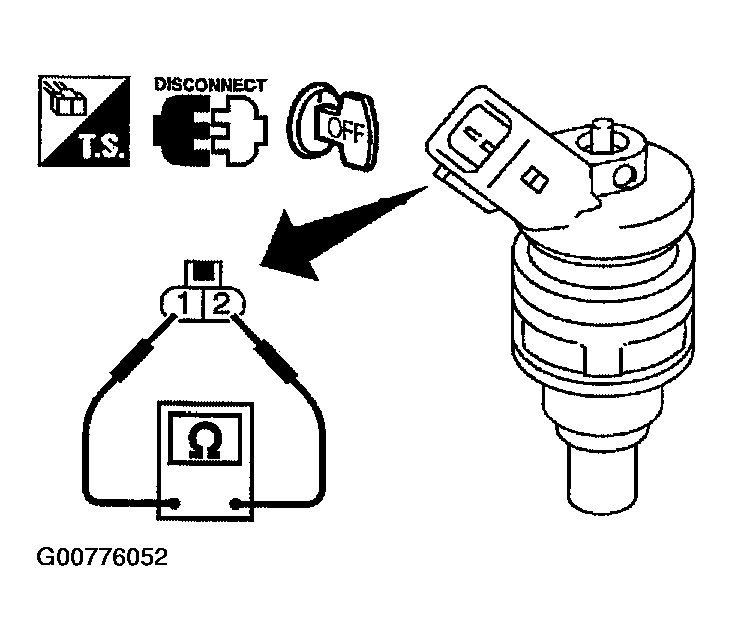 T.S.

DISCONNECT

OFF

1 2

Ω

G00776052