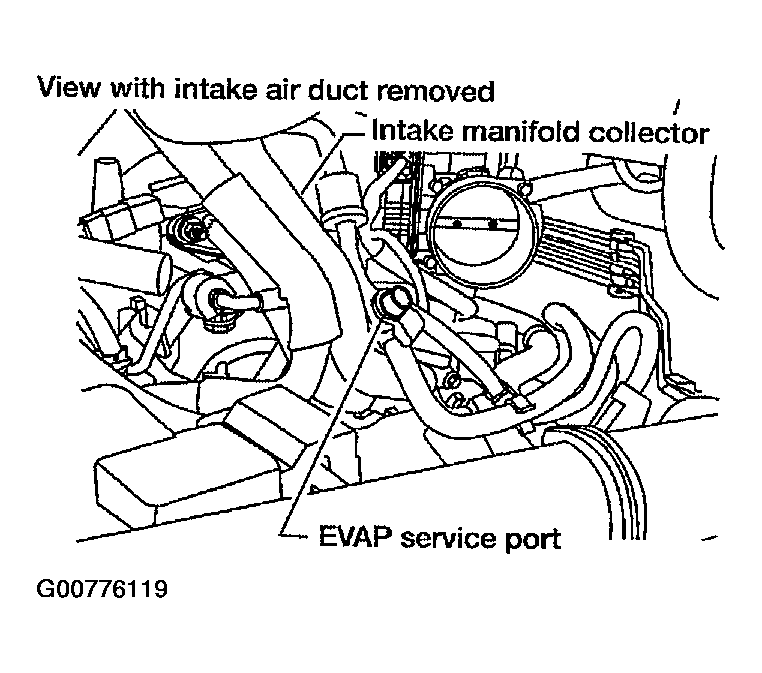 View with intake air duct removed
Intake manifold collector
EVAP service port
G00776119