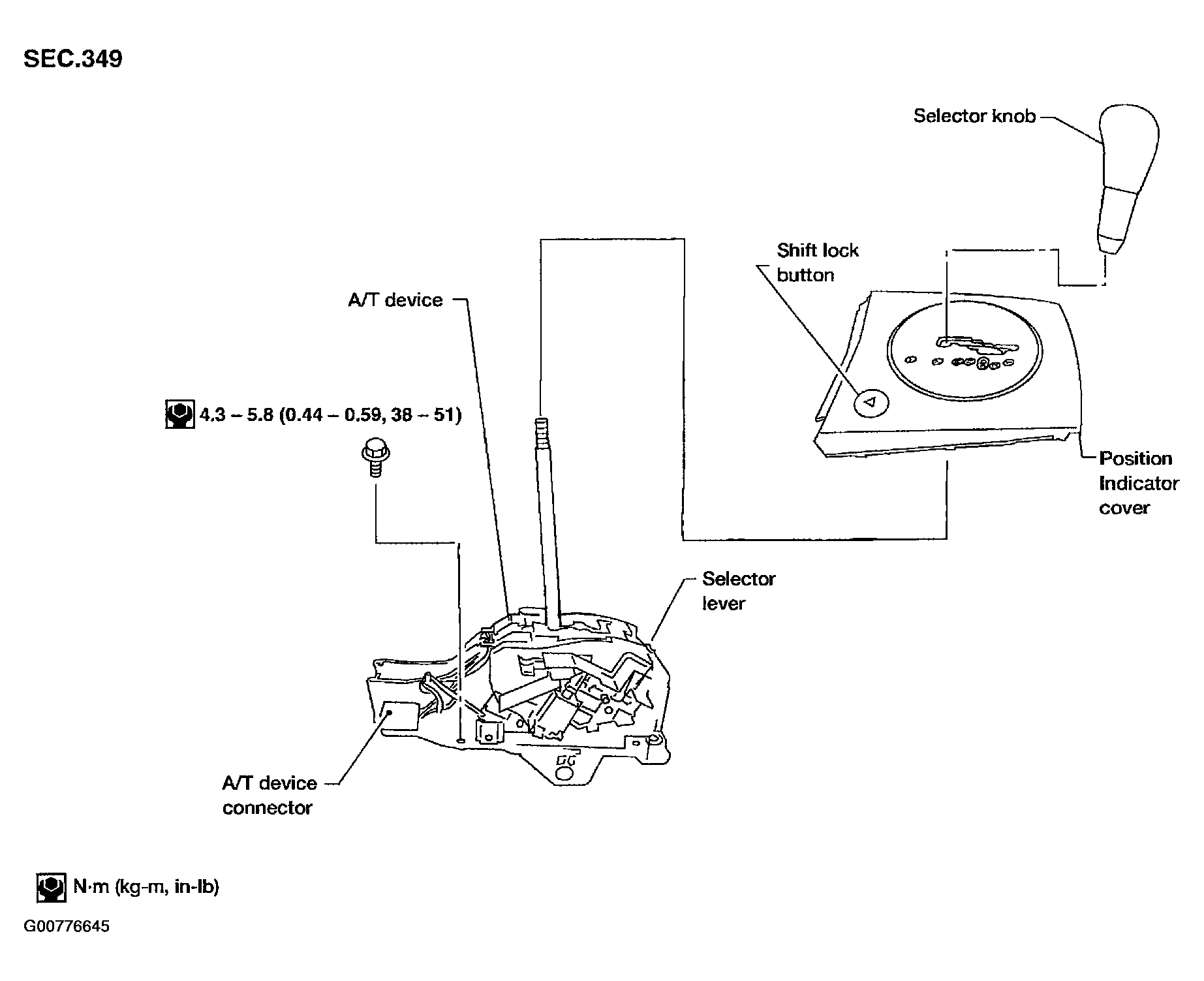 SEC.349

Selector knob

Shift lock button

A/T device

4.3 – 5.8 (0.44 – 0.59, 38 – 51)

Position Indicator cover

Selector lever

A/T device connector

N·m (kg-m, in-lb)

G00776645