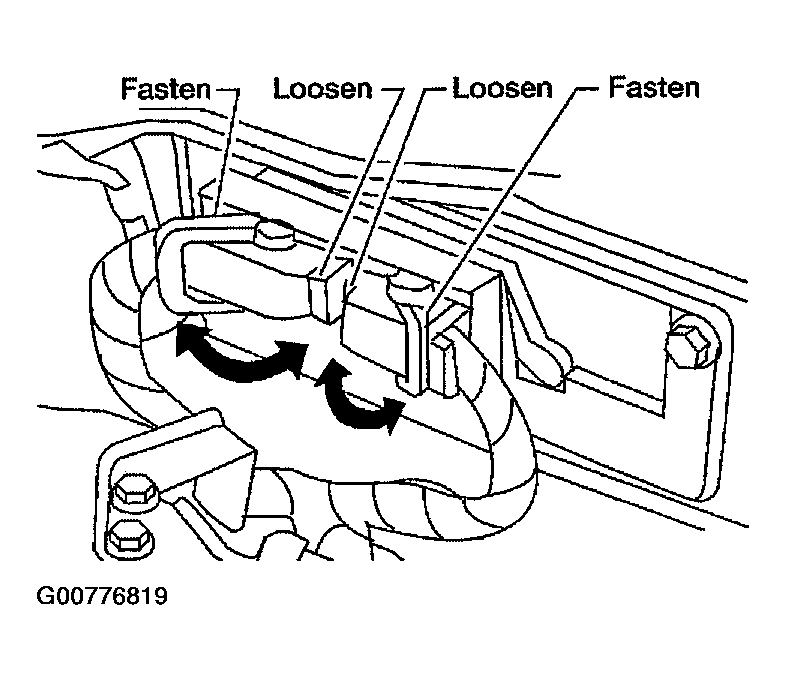 Fasten Loosen Loosen Fasten

G00776819