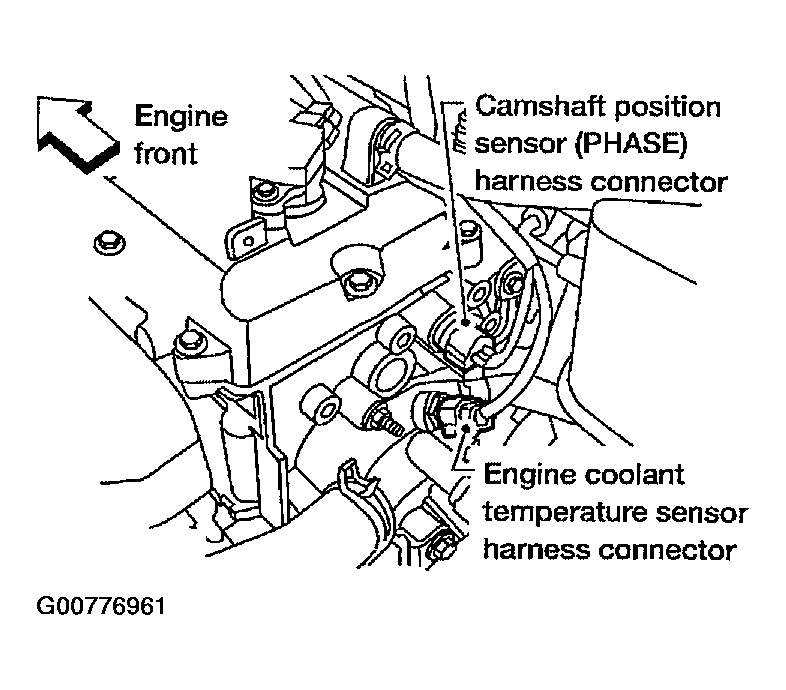 Engine front

Camshaft position sensor (PHASE) harness connector

Engine coolant temperature sensor harness connector

G00776961