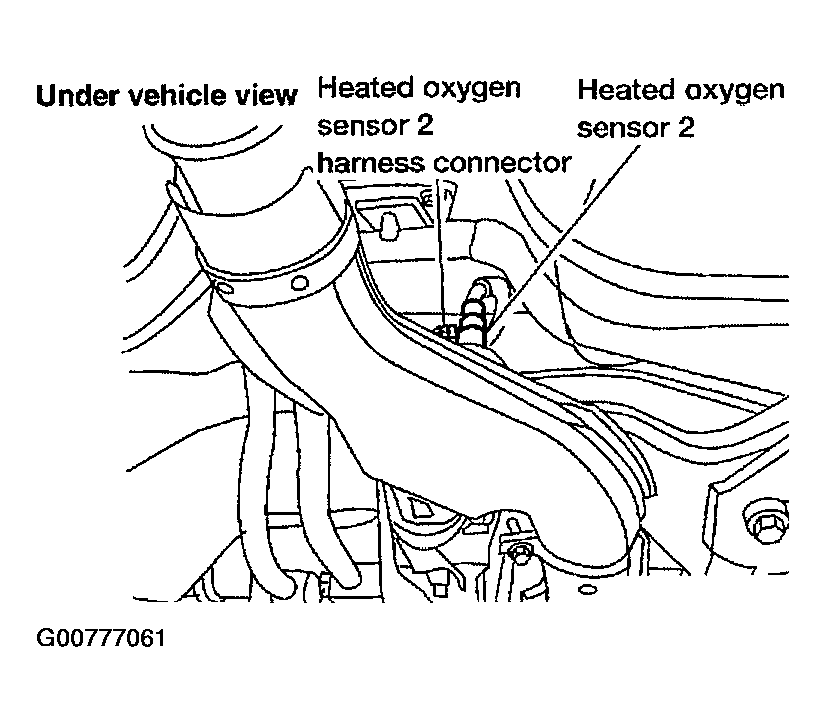 Under vehicle view

Heated oxygen sensor 2 harness connector

Heated oxygen sensor 2

G00777061