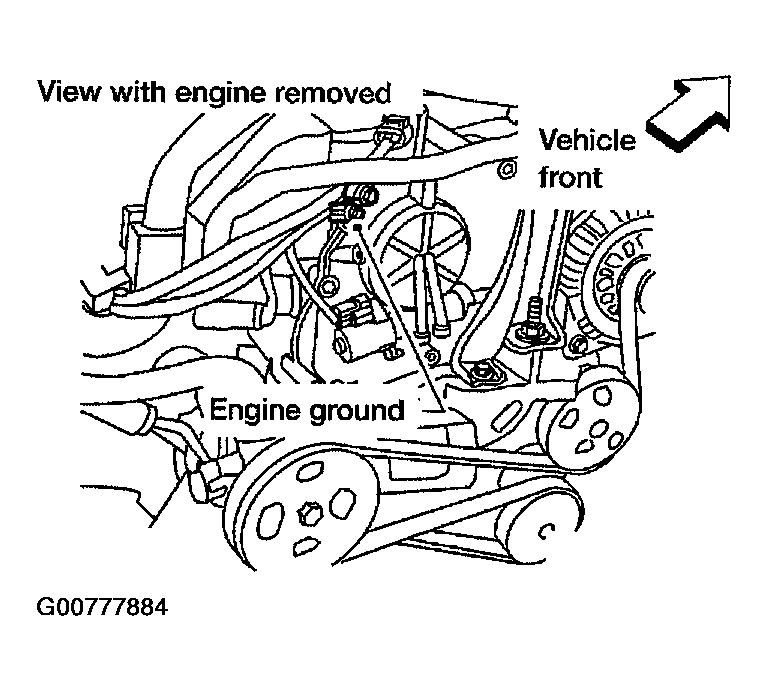 View with engine removed

Vehicle front

Engine ground

G00777884