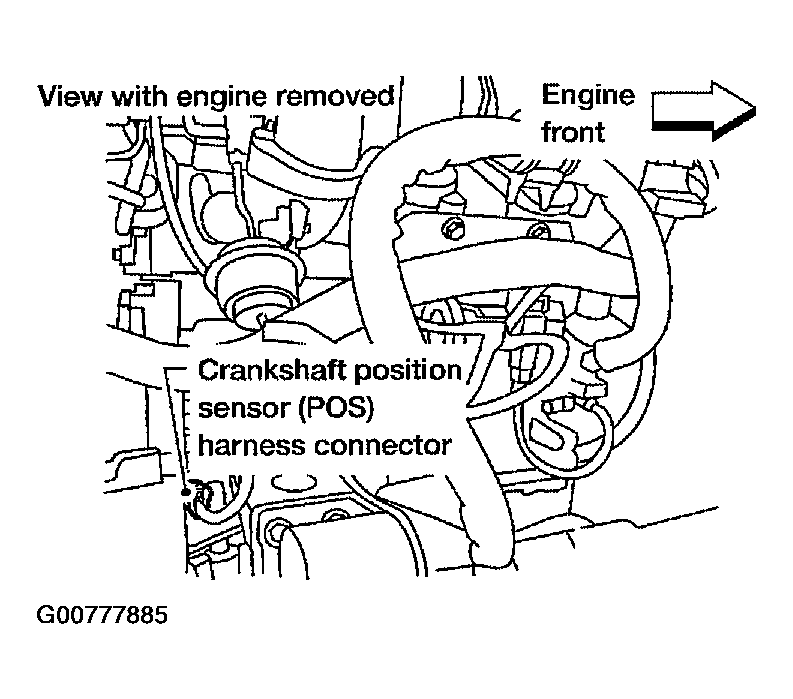 View with engine removed

Engine front

Crankshaft position sensor (POS) harness connector

G00777885