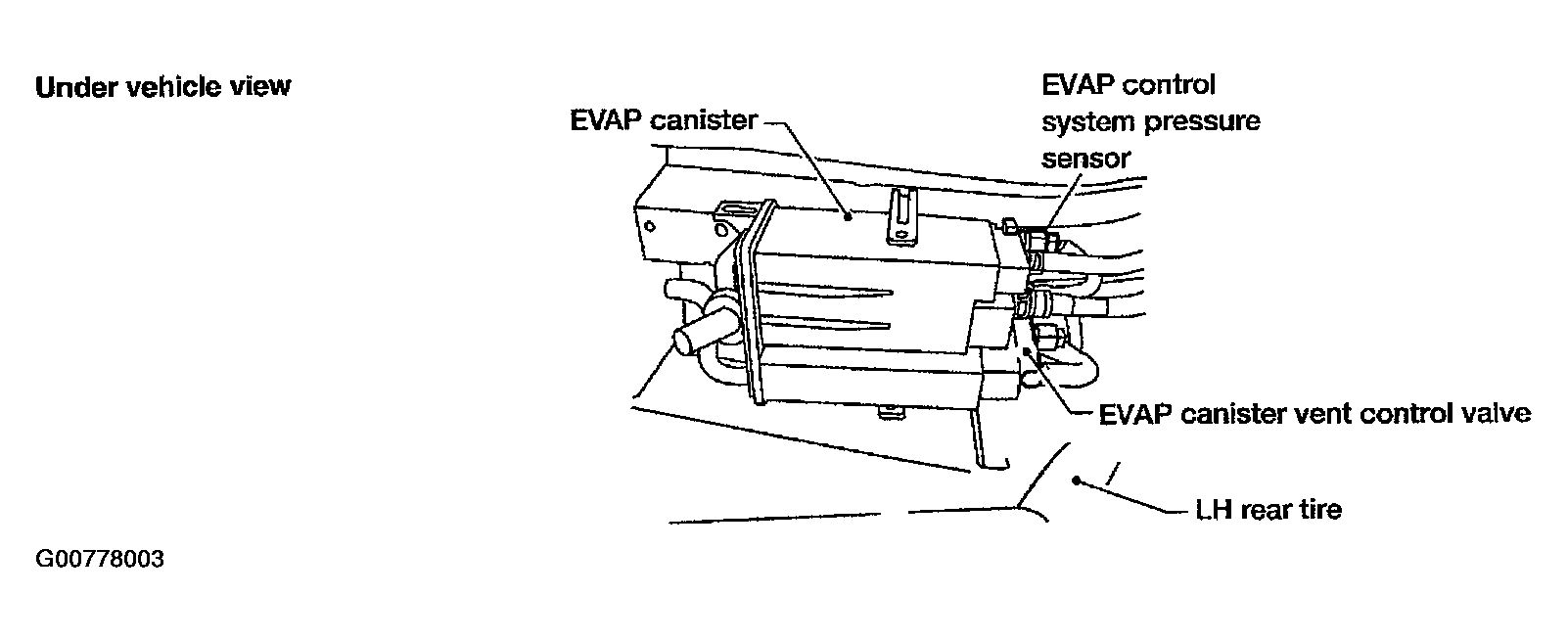 Under vehicle view

EVAP canister

EVAP control system pressure sensor

EVAP canister vent control valve

LH rear tire

G00778003