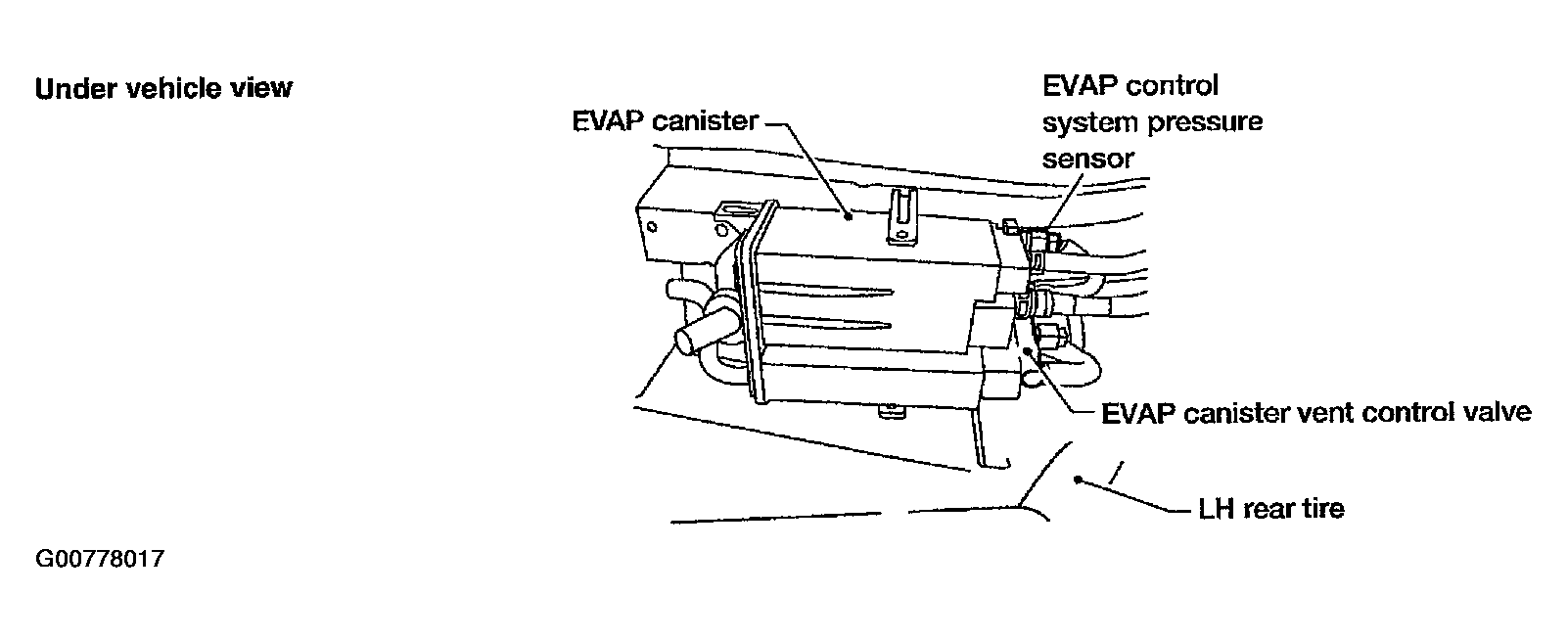 Under vehicle view

EVAP canister

EVAP control system pressure sensor

EVAP canister vent control valve

LH rear tire

G00778017