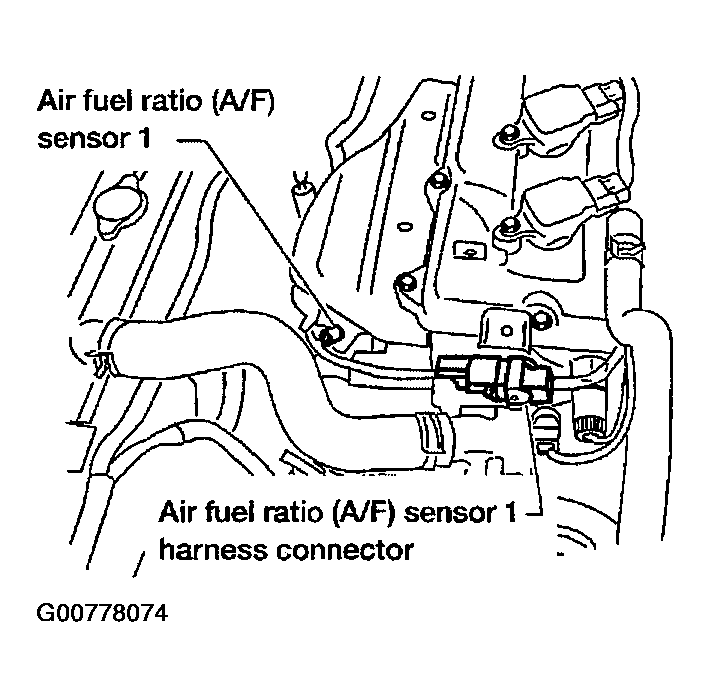 Air fuel ratio (A/F) sensor 1

Air fuel ratio (A/F) sensor 1 harness connector

G00778074