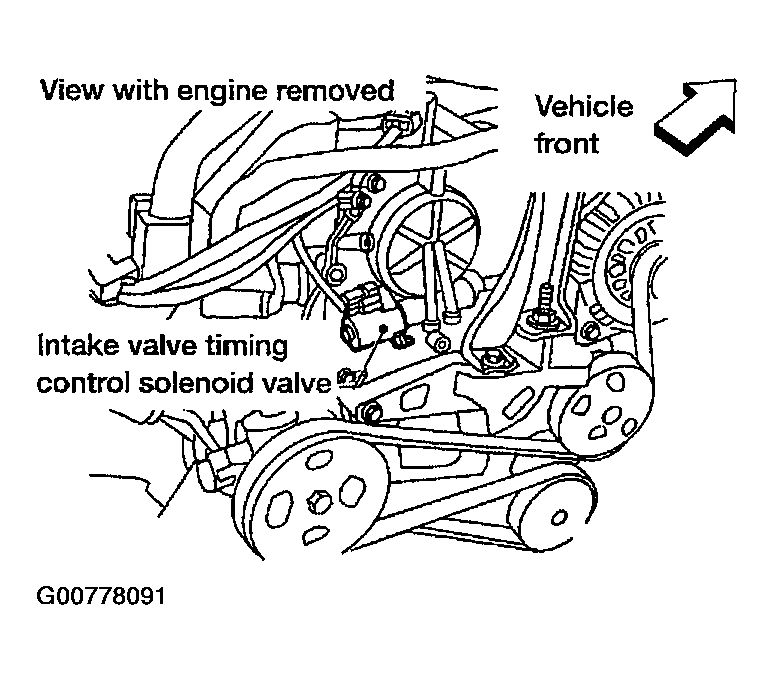 View with engine removed

Vehicle front

Intake valve timing control solenoid valve

G00778091