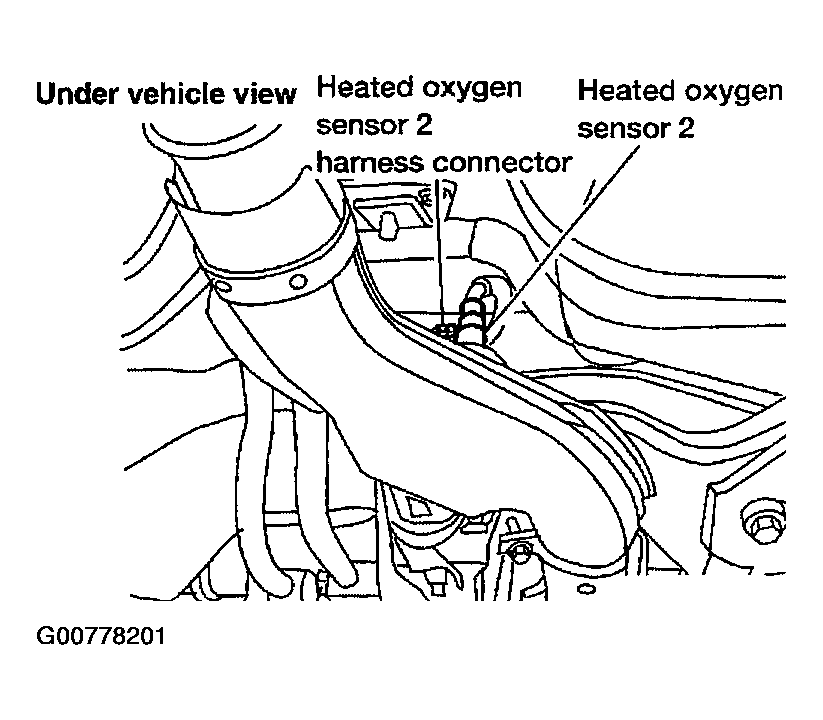 Under vehicle view

Heated oxygen sensor 2 harness connector

Heated oxygen sensor 2

G00778201