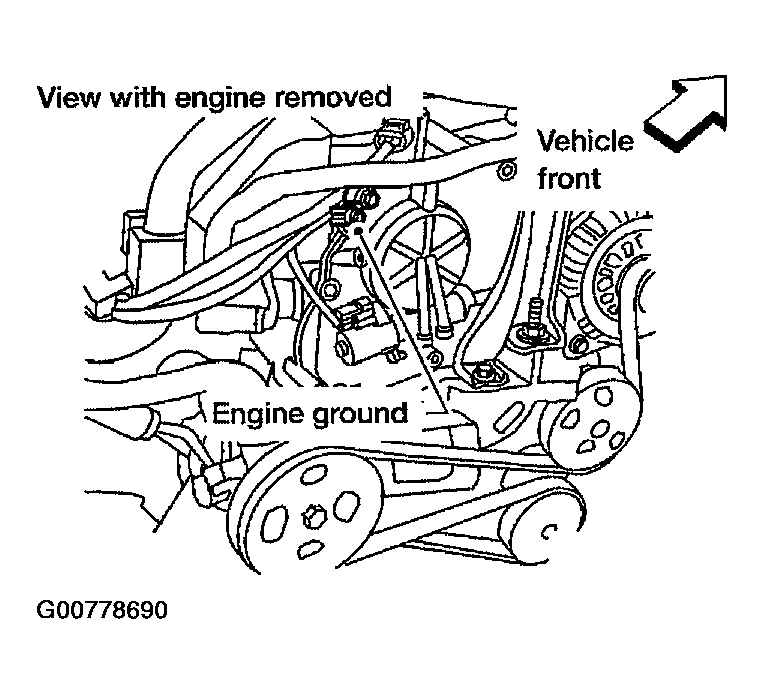 View with engine removed

Vehicle front

Engine ground

G00778690