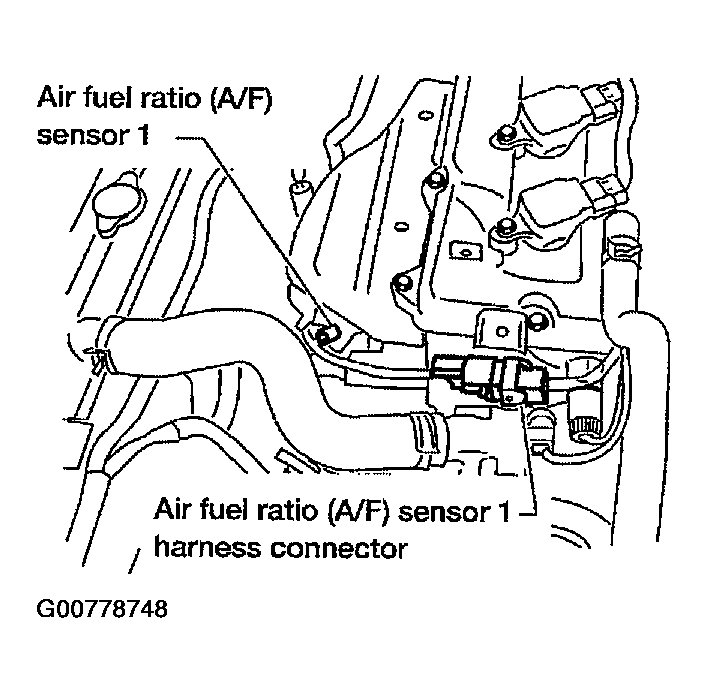 Air fuel ratio (A/F) sensor 1

Air fuel ratio (A/F) sensor 1 harness connector

G00778748