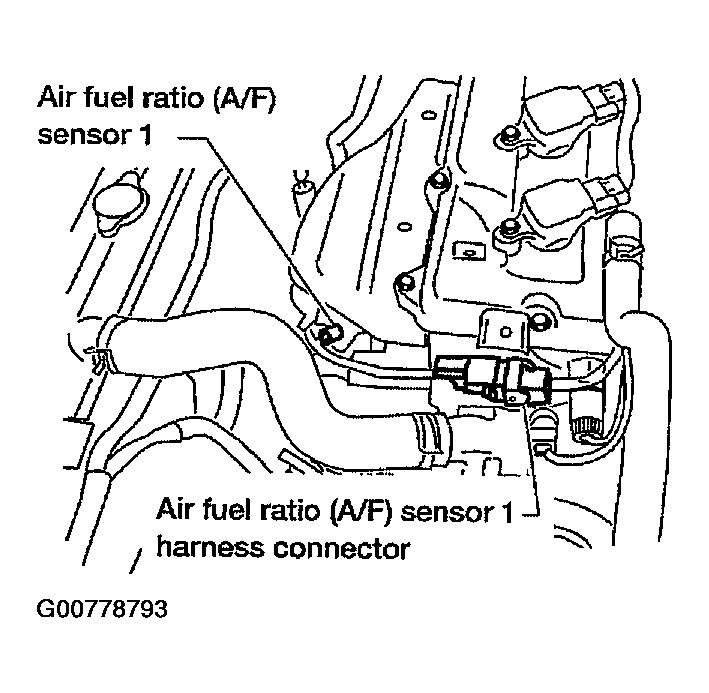 Air fuel ratio (A/F) sensor 1

Air fuel ratio (A/F) sensor 1 harness connector

G00778793