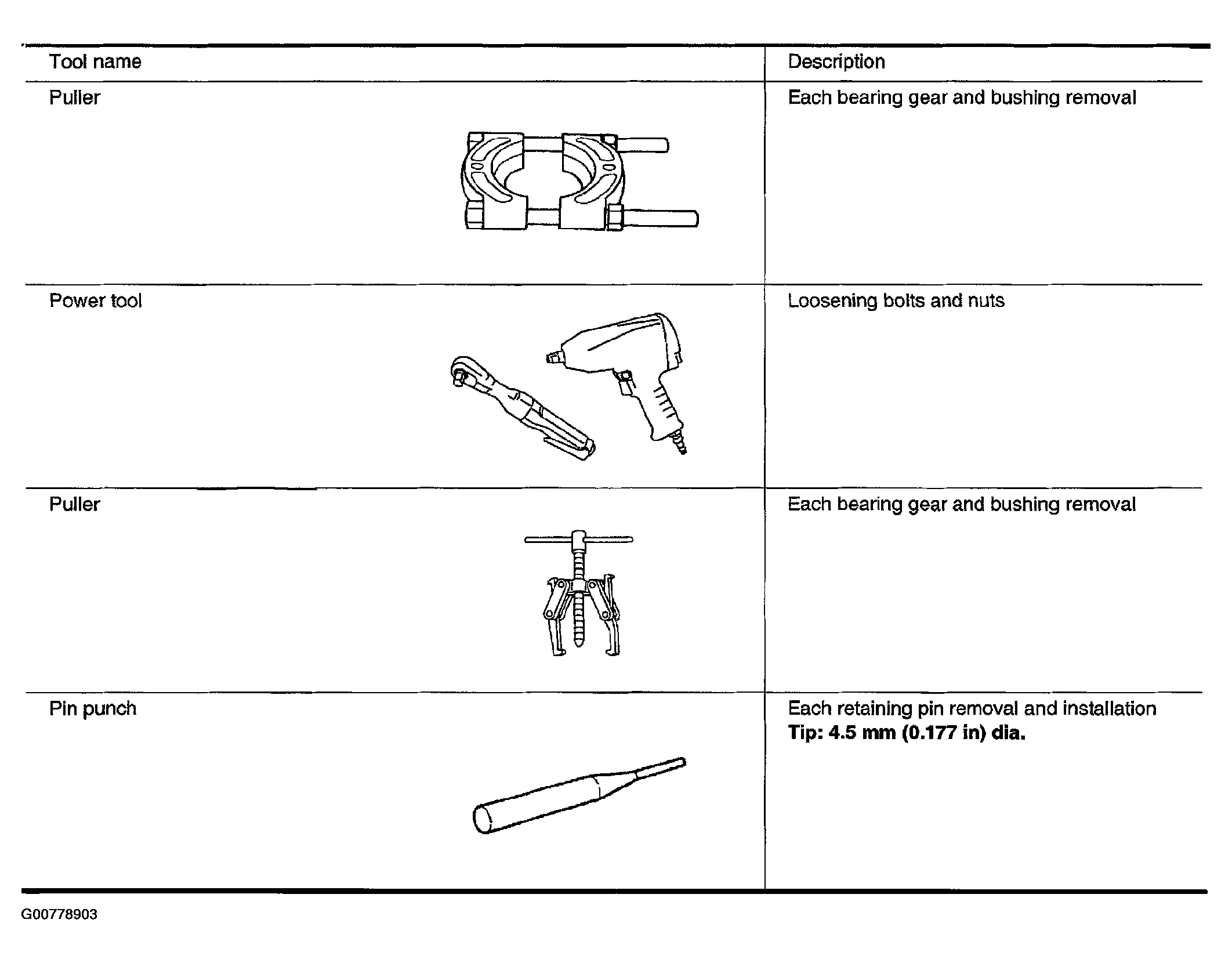 | Tool name | Description |
|---|---|
| Puller | Each bearing gear and bushing removal |
| Power tool | Loosening bolts and nuts |
| Puller | Each bearing gear and bushing removal |
| Pin punch | Each retaining pin removal and installation **Tip: 4.5 mm (0.177 in) dia.** |

G00778903