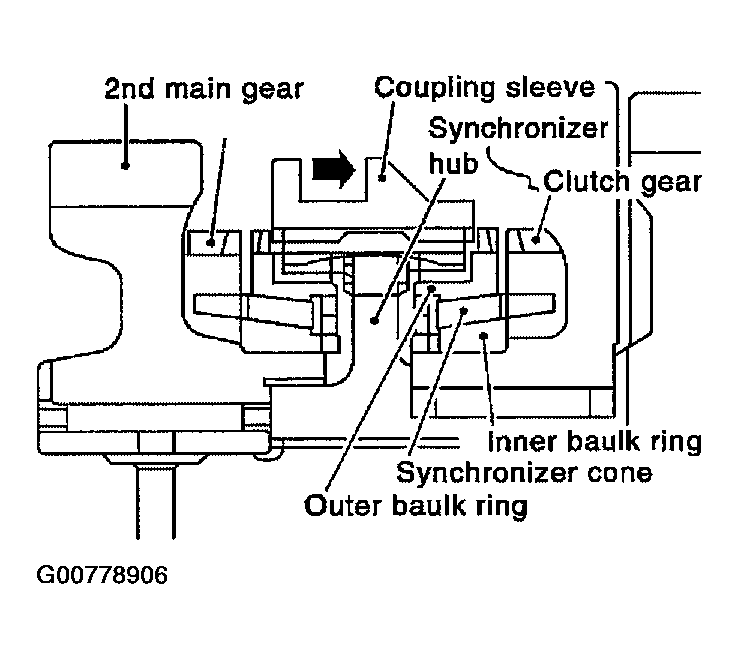 2nd main gear
Coupling sleeve
Synchronizer hub
Clutch gear
Inner baulk ring
Synchronizer cone
Outer baulk ring
G00778906