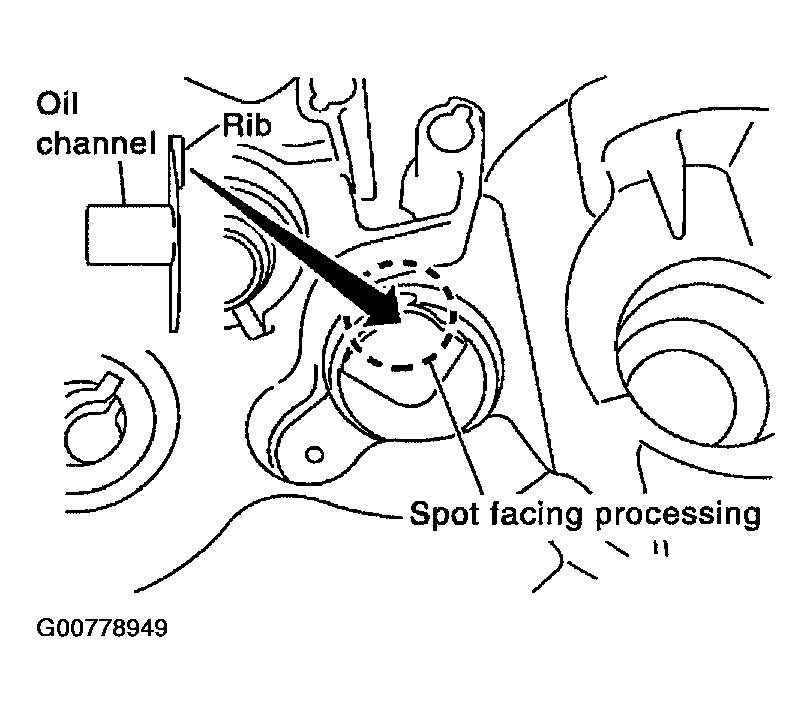 Oil channel

Rib

Spot facing processing

G00778949