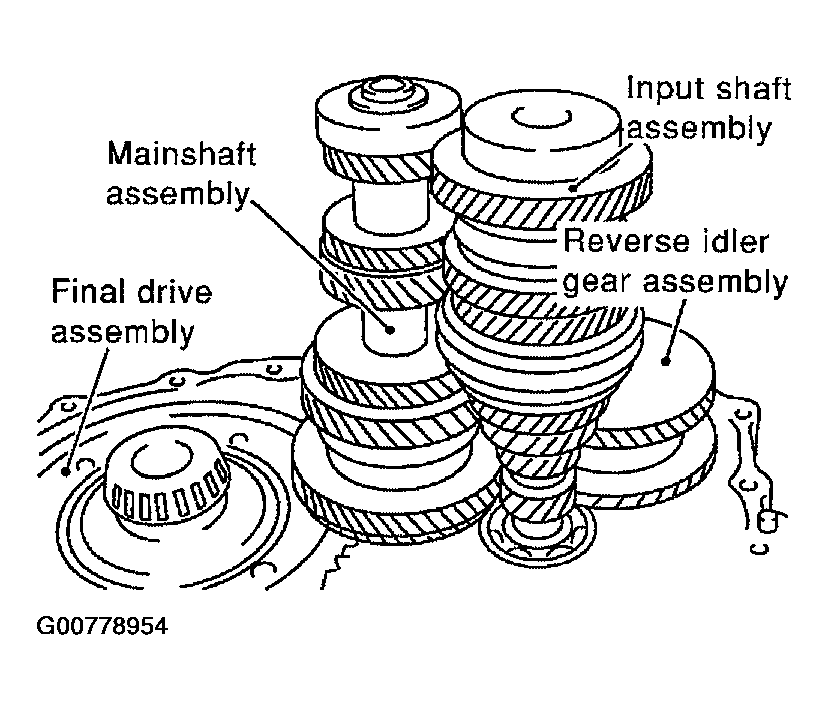 Input shaft assembly

Mainshaft assembly

Reverse idler gear assembly

Final drive assembly

G00778954