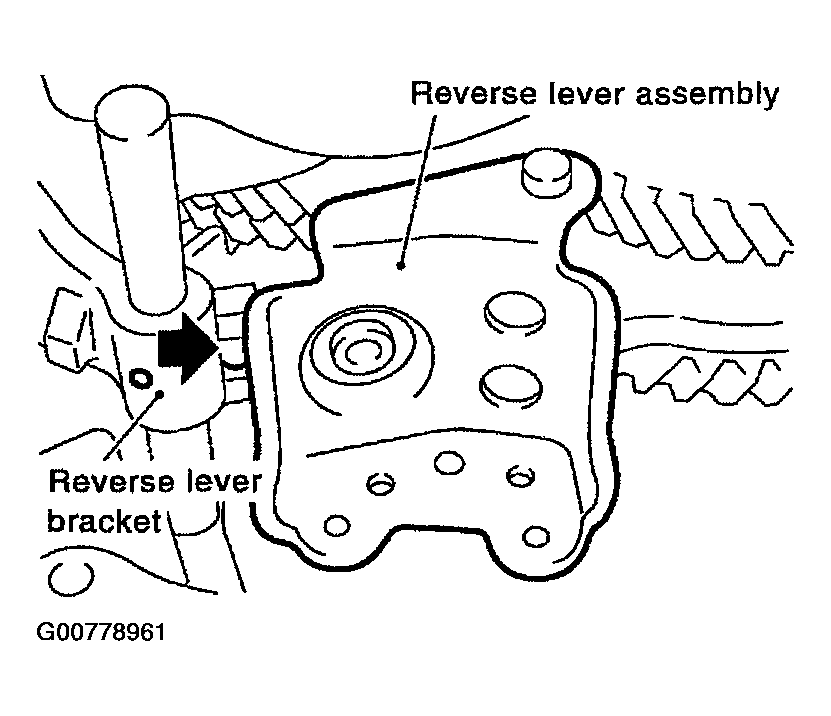 Reverse lever assembly

Reverse lever bracket

G00778961