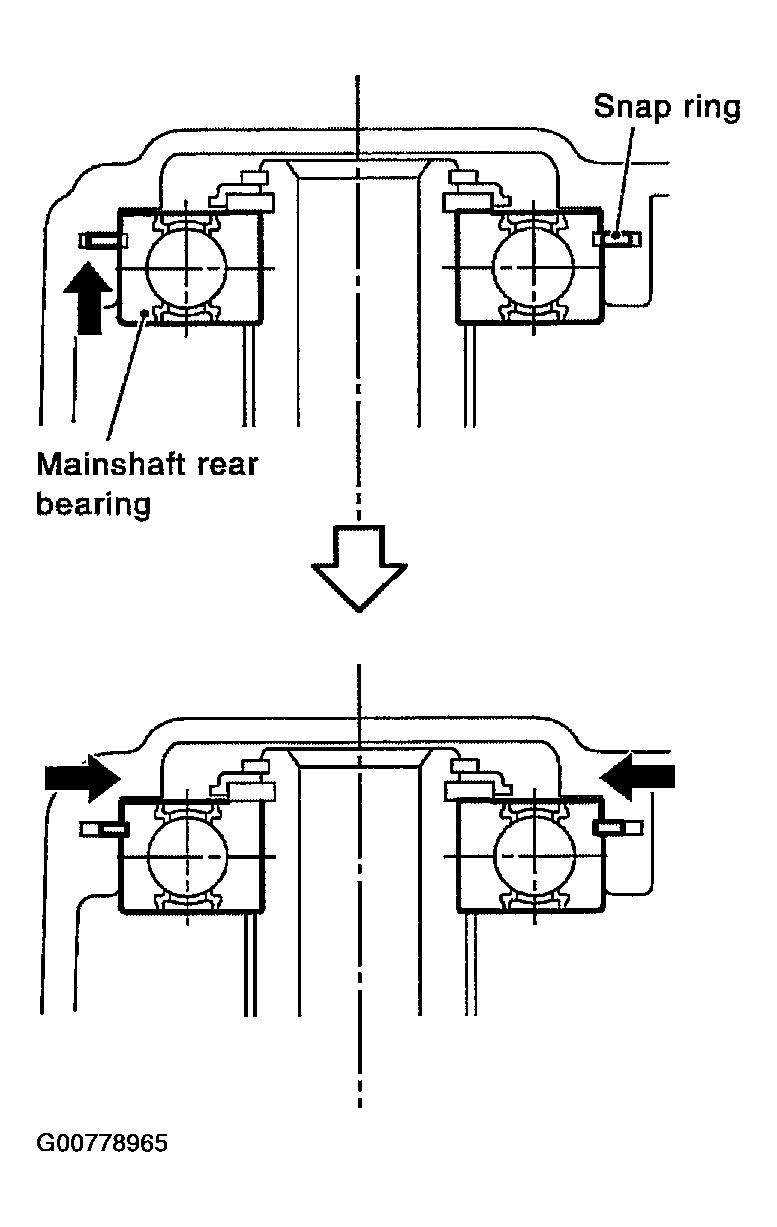 Snap ring

Mainshaft rear bearing

G00778965