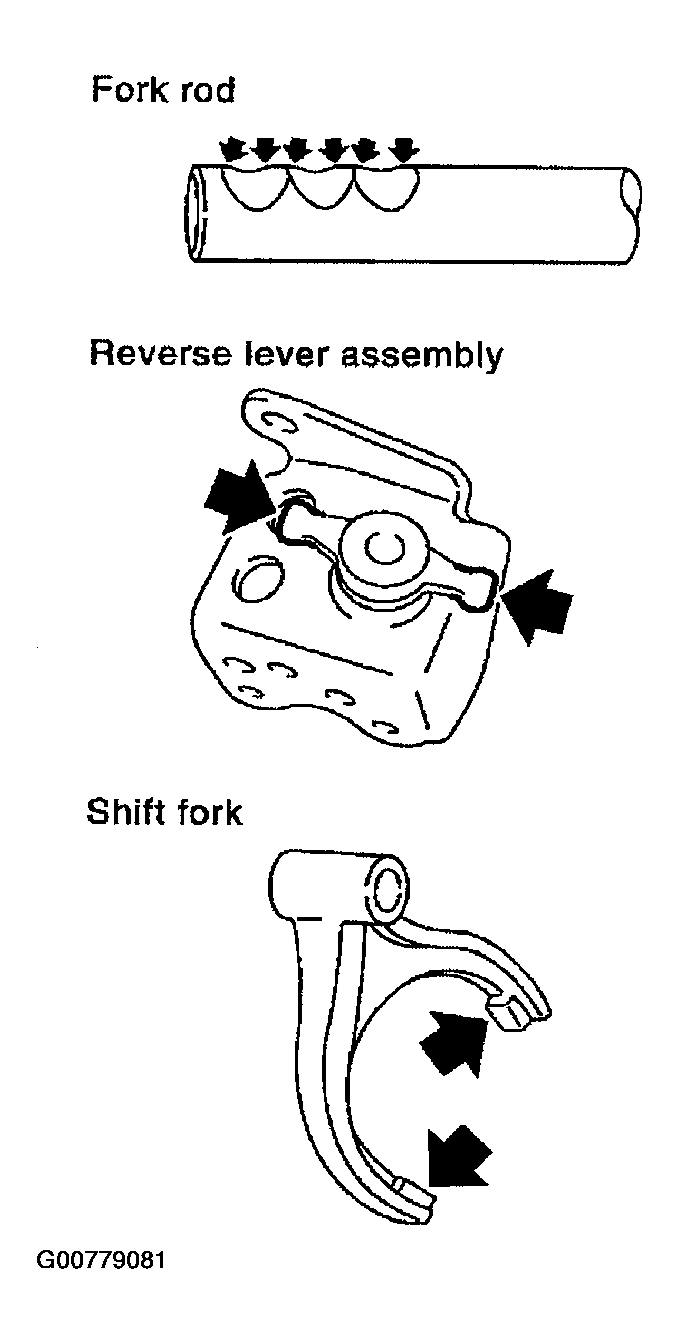 Fork rod

Reverse lever assembly

Shift fork

G00779081