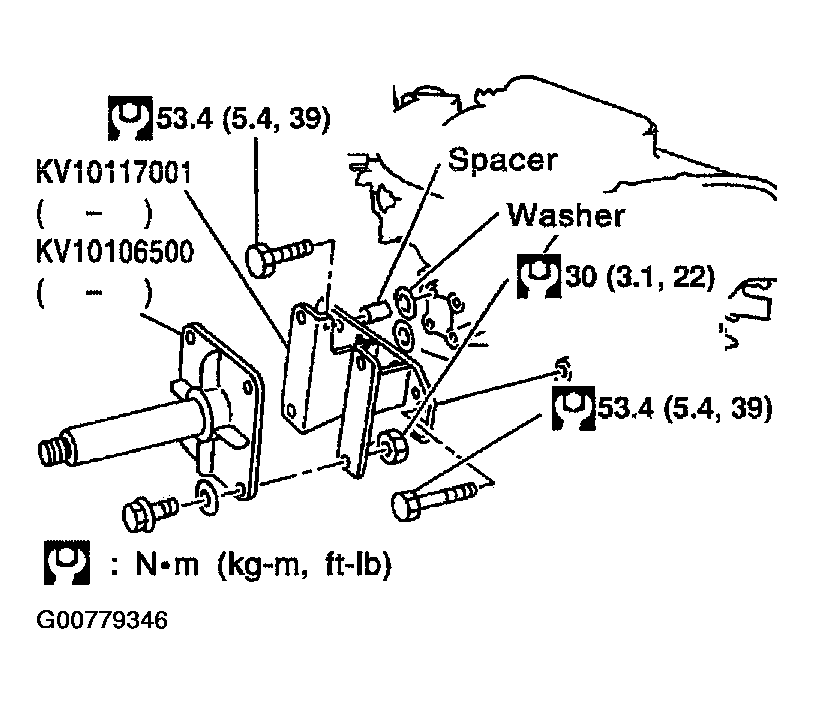 53.4 (5.4, 39)
KV10117001
( – )
KV10106500
( – )
Spacer
Washer
30 (3.1, 22)
53.4 (5.4, 39)
: N•m (kg-m, ft-lb)
G00779346