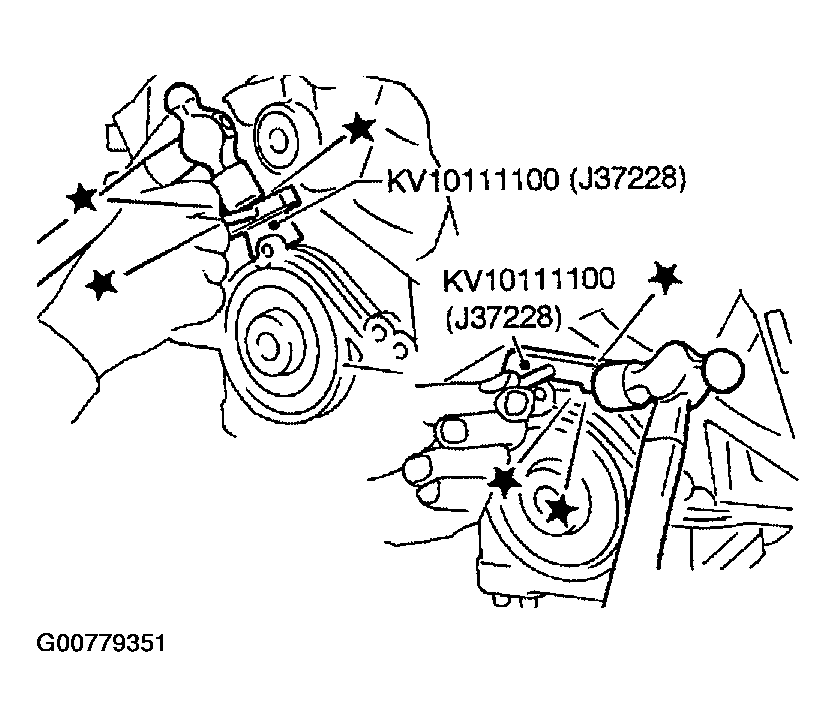 KV10111100 (J37228)

KV10111100
(J37228)

G00779351