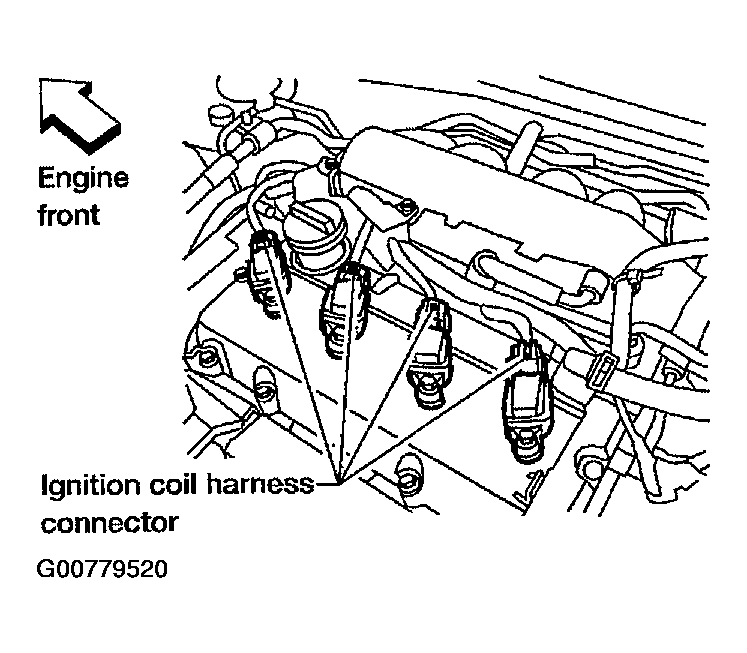 Engine front

Ignition coil harness connector

G00779520