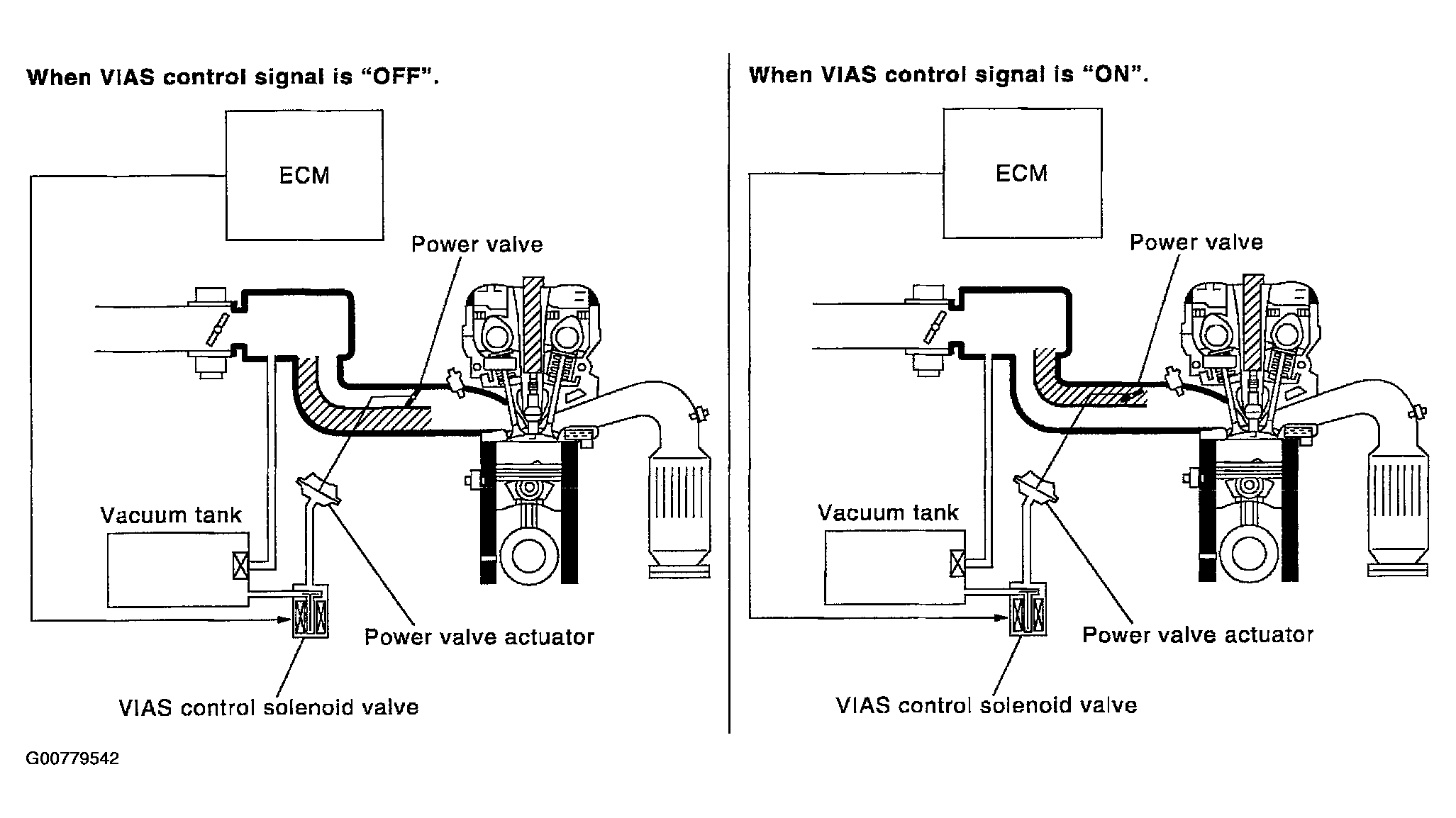 When VIAS control signal is “OFF”.

ECM

Power valve

Vacuum tank

Power valve actuator

VIAS control solenoid valve

When VIAS control signal is “ON”.

ECM

Power valve

Vacuum tank

Power valve actuator

VIAS control solenoid valve

G00779542