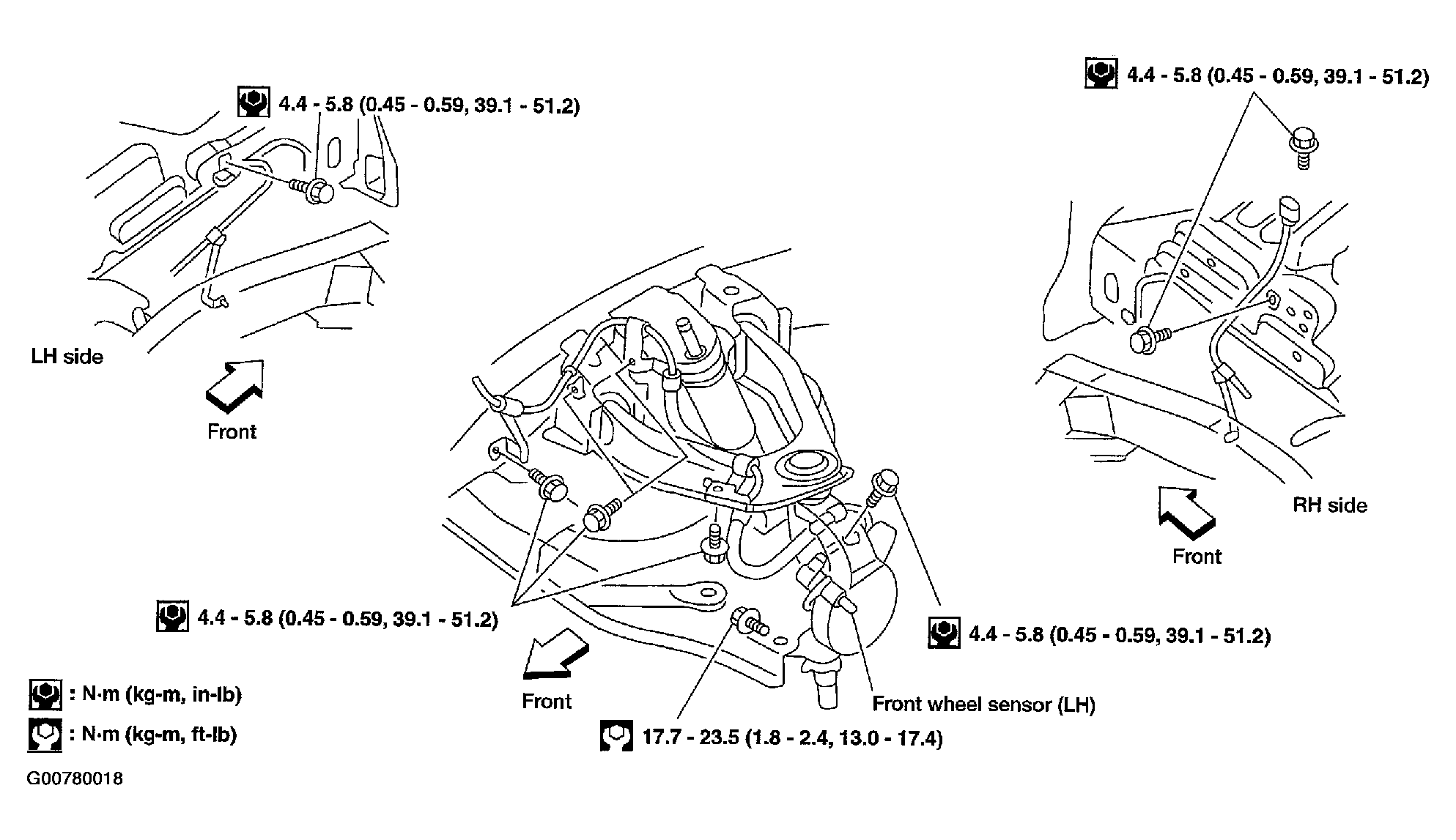 4.4 - 5.8 (0.45 - 0.59, 39.1 - 51.2)

4.4 - 5.8 (0.45 - 0.59, 39.1 - 51.2)

LH side

Front

RH side

Front

4.4 - 5.8 (0.45 - 0.59, 39.1 - 51.2)

4.4 - 5.8 (0.45 - 0.59, 39.1 - 51.2)

Front

Front wheel sensor (LH)

17.7 - 23.5 (1.8 - 2.4, 13.0 - 17.4)

: N·m (kg-m, in-lb)

: N·m (kg-m, ft-lb)

G00780018