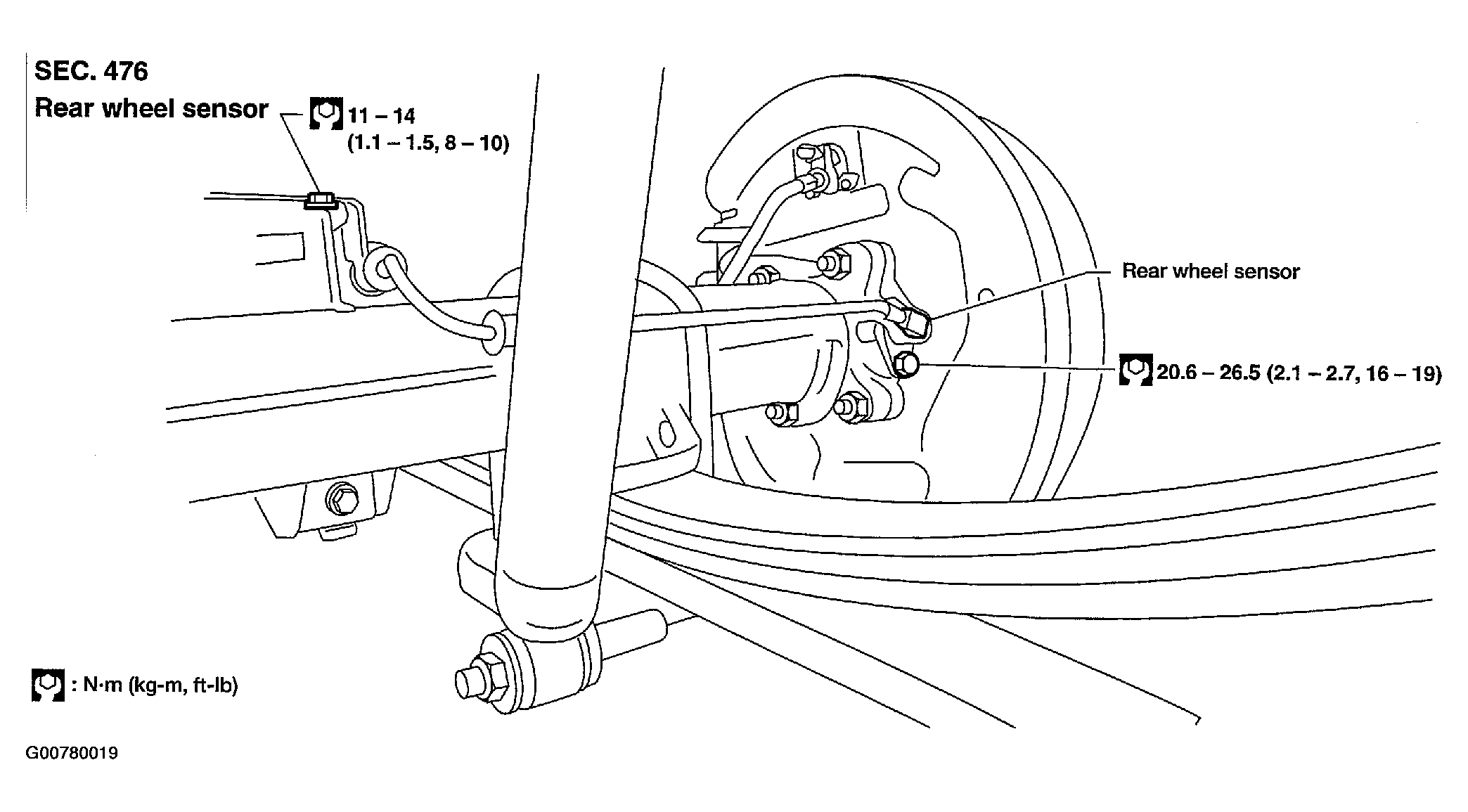 SEC. 476

Rear wheel sensor

11 – 14 (1.1 – 1.5, 8 – 10)

Rear wheel sensor

20.6 – 26.5 (2.1 – 2.7, 16 – 19)

: N·m (kg-m, ft-lb)

G00780019