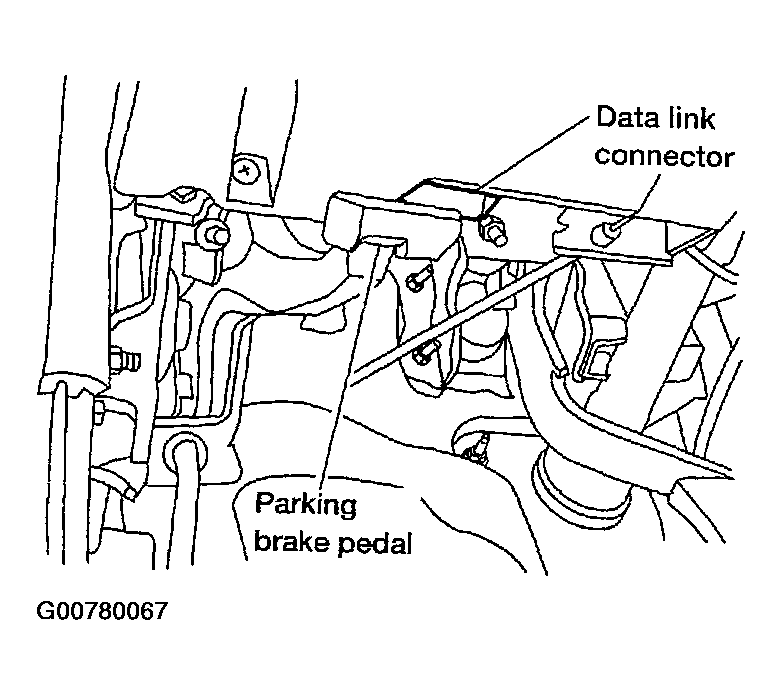 Data link connector

Parking brake pedal

G00780067